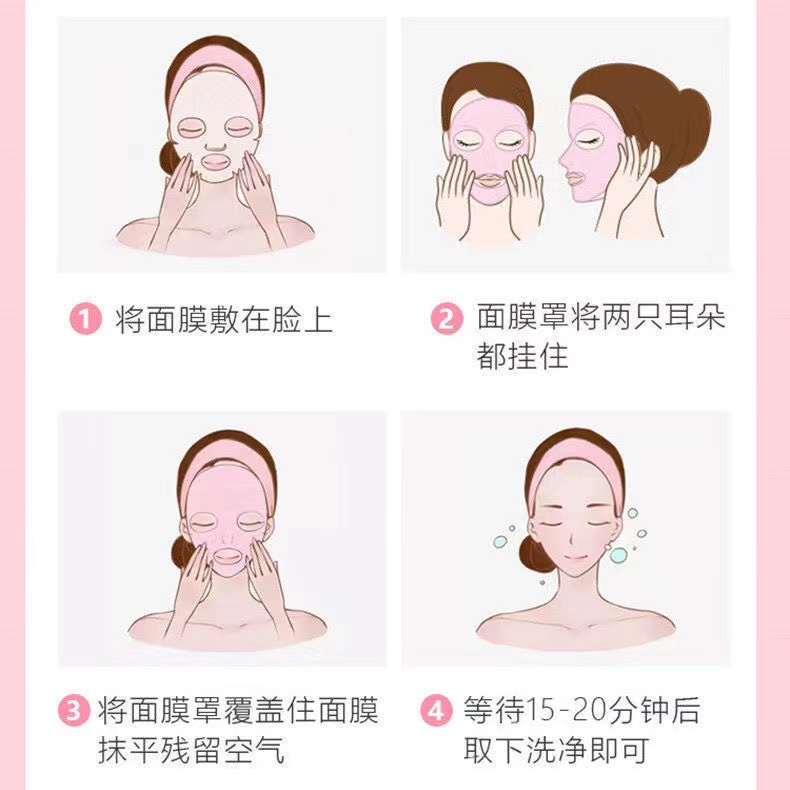 1 将面膜敷在脸上

2 面膜罩将两只耳朵都挂住

3 将面膜罩覆盖住面膜抹平残留空气

4 等待15-20分钟后取下洗净即可