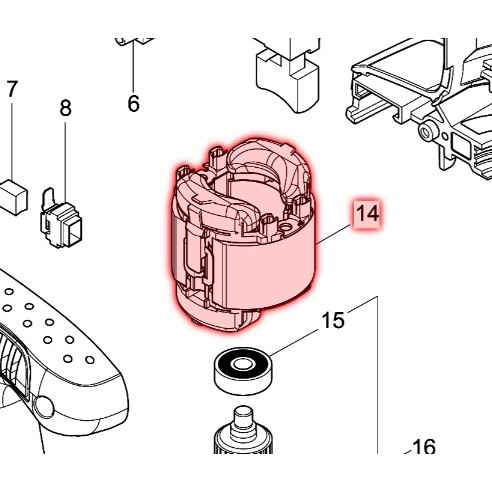 7
8
6
14
15
16