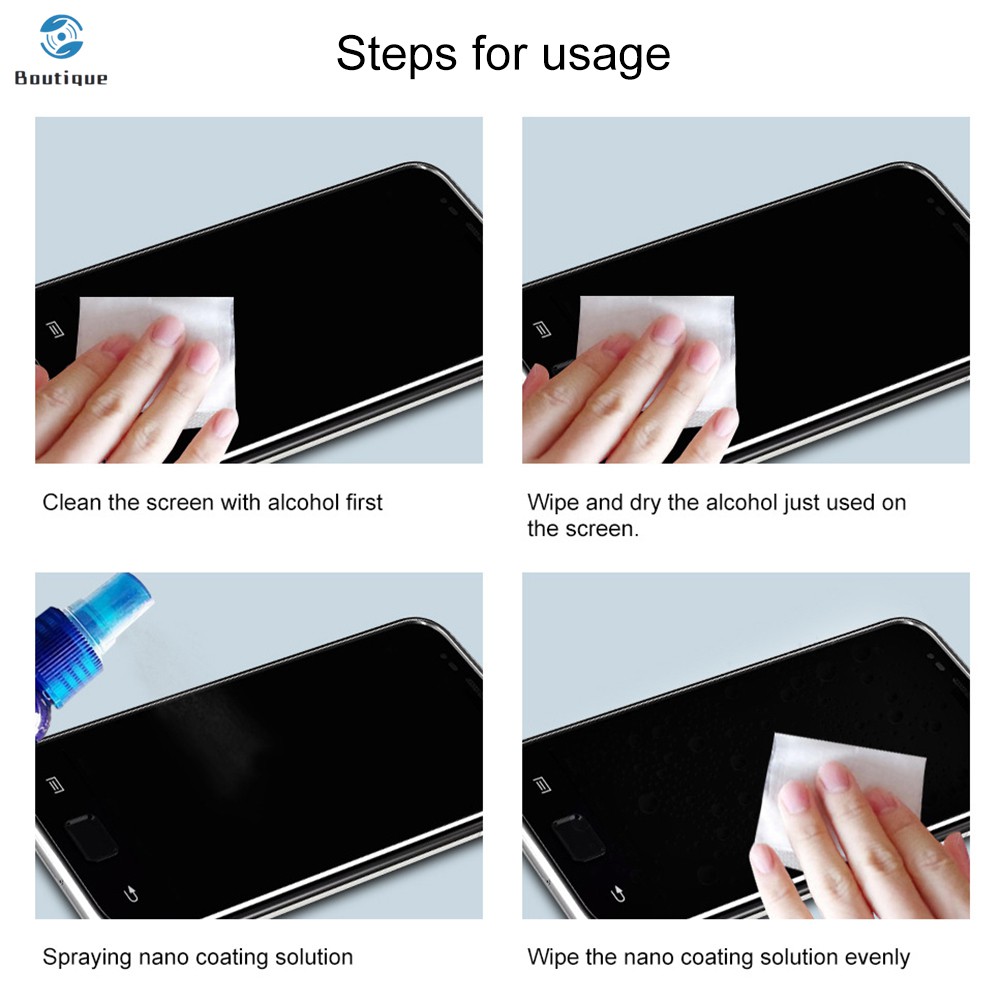 Boutique

Steps for usage

Clean the screen with alcohol first

Wipe and dry the alcohol just used on the screen.

Spraying nano coating solution

Wipe the nano coating solution evenly