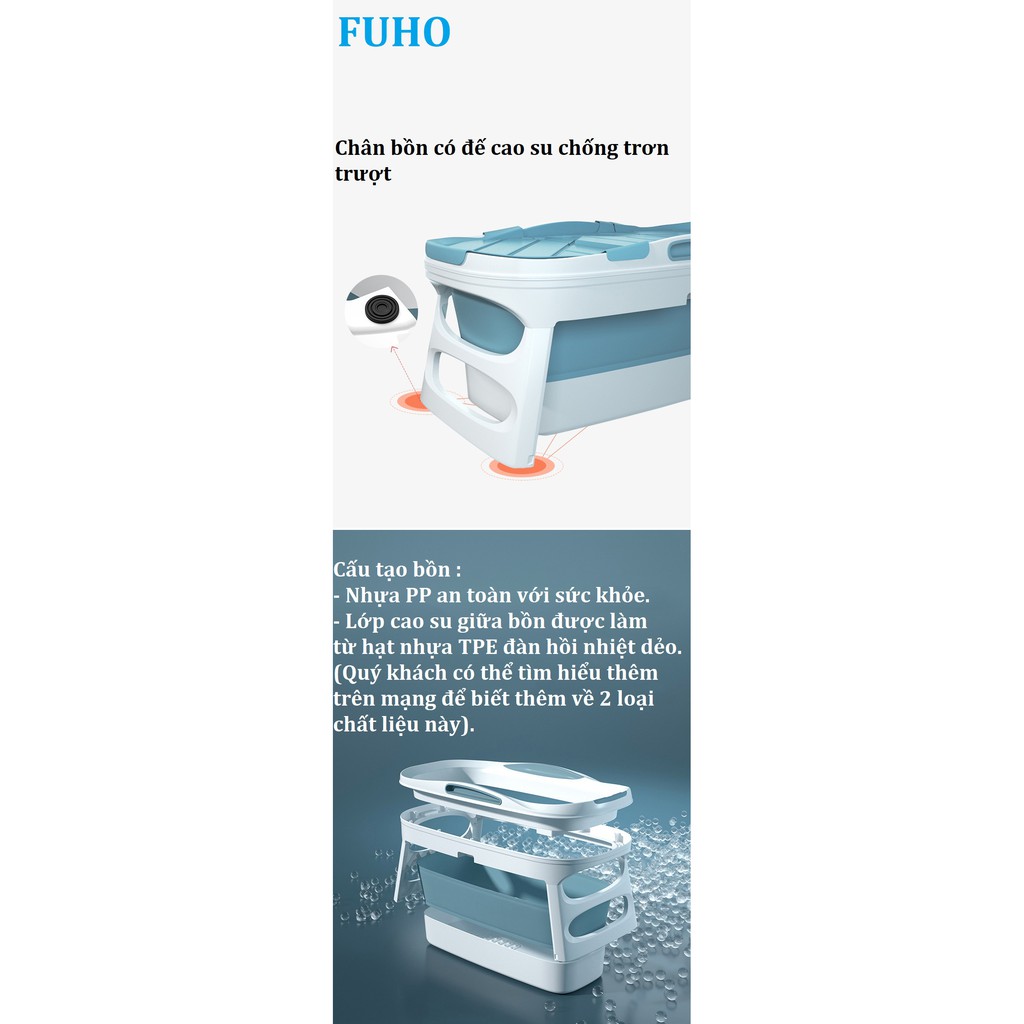 FUHO

Chân bồn có đế cao su chống trơn trượt

Cấu tạo bồn :
- Nhựa PP an toàn với sức khỏe.
- Lớp cao su giữa bồn được làm từ hạt nhựa TPE đàn hồi nhiệt dẻo. (Quý khách có thể tìm hiểu thêm trên mạng để biết thêm về 2 loại chất liệu này).