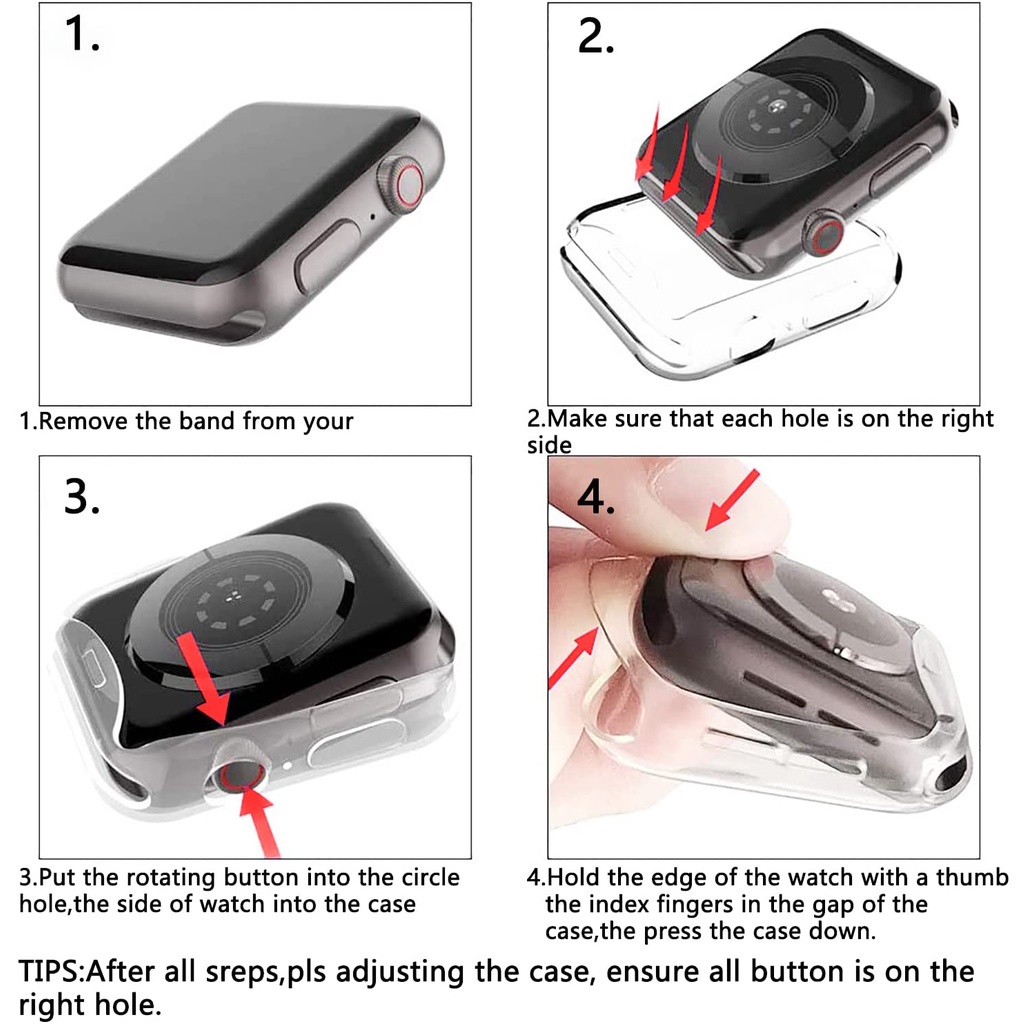 1.

1.Remove the band from your

2.

2.Make sure that each hole is on the right side

3.

3.Put the rotating button into the circle hole,the side of watch into the case

4.

4.Hold the edge of the watch with a thumb the index fingers in the gap of the case,the press the case down.

TIPS:After all sreps,pls adjusting the case, ensure all button is on the right hole.