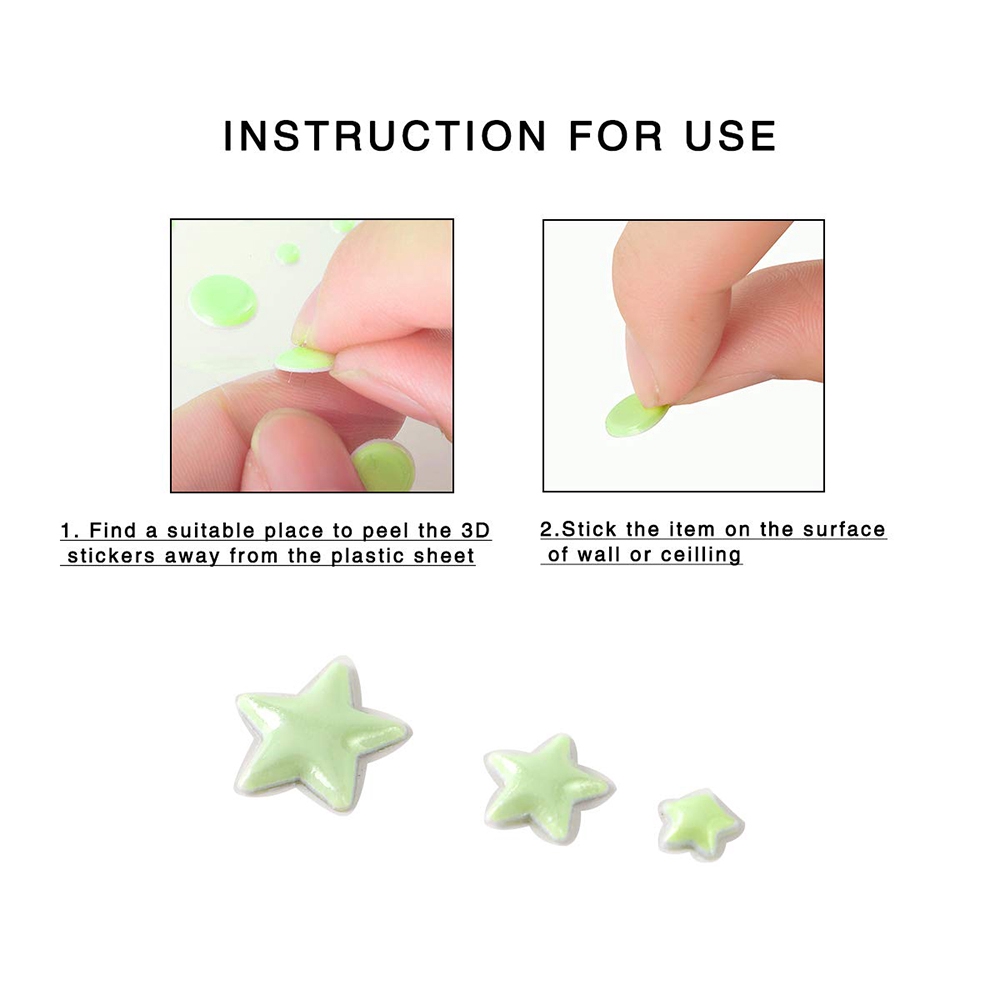 INSTRUCTION FOR USE

1. Find a suitable place to peel the 3D stickers away from the plastic sheet

2.Stick the item on the surface of wall or ceilling