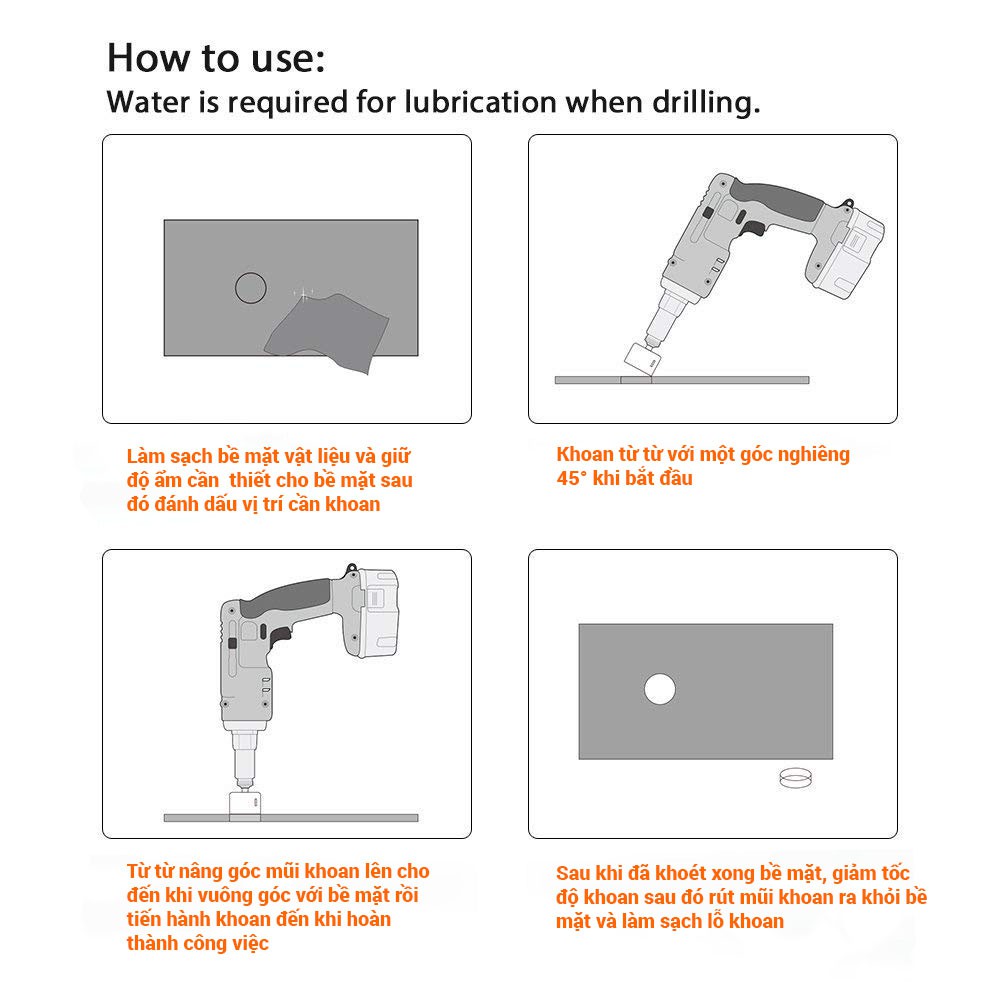 How to use:
Water is required for lubrication when drilling.

Làm sạch bề mặt vật liệu và giữ độ ẩm cần  thiết cho bề mặt sau đó đánh dấu vị trí cần khoan

Khoan từ từ với một góc nghiêng 45° khi bắt đầu

Từ từ nâng góc mũi khoan lên cho đến khi vuông góc với bề mặt rồi tiến hành khoan đến khi hoàn thành công việc

Sau khi đã khoét xong bề mặt, giảm tốc độ khoan sau đó rút mũi khoan ra khỏi bề mặt và làm sạch lỗ khoan