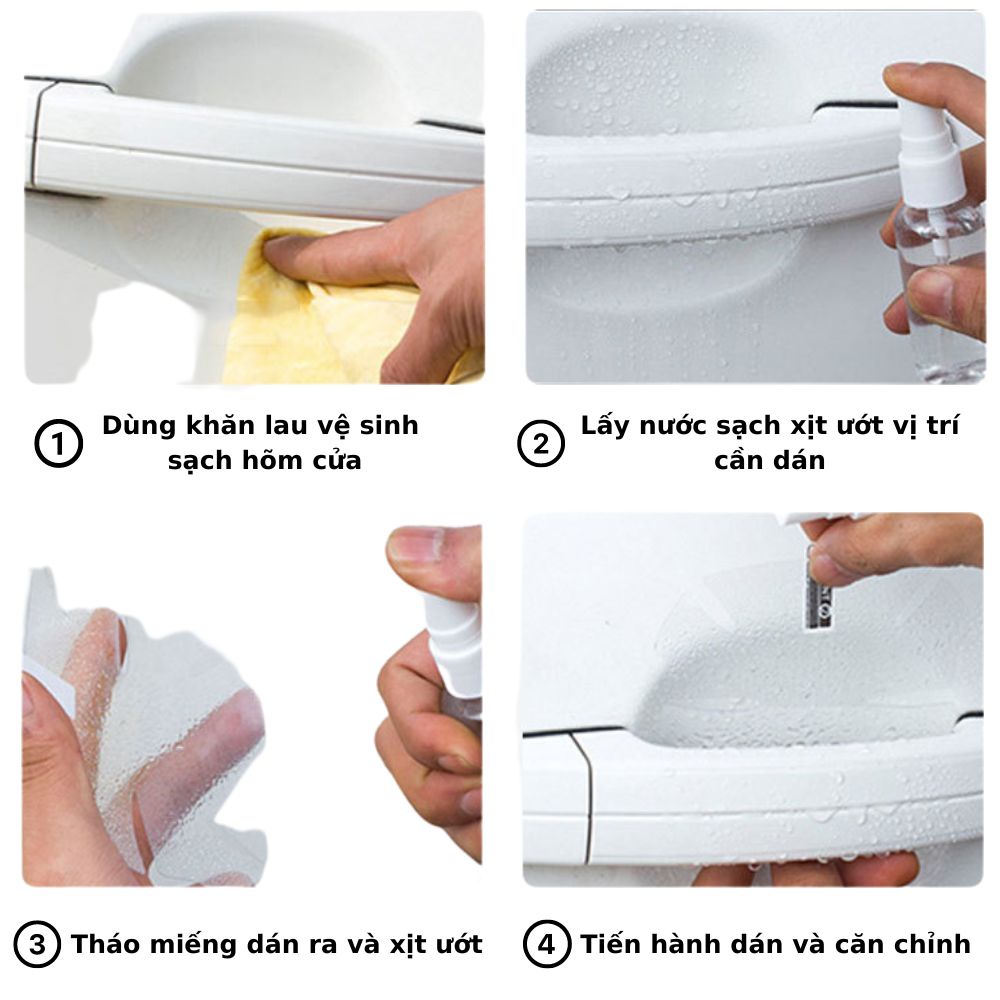 1 Dùng khăn lau vệ sinh sạch hõm cửa

2 Lấy nước sạch xịt ướt vị trí cần dán

3 Tháo miếng dán ra và xịt ướt

4 Tiến hành dán và căn chỉnh