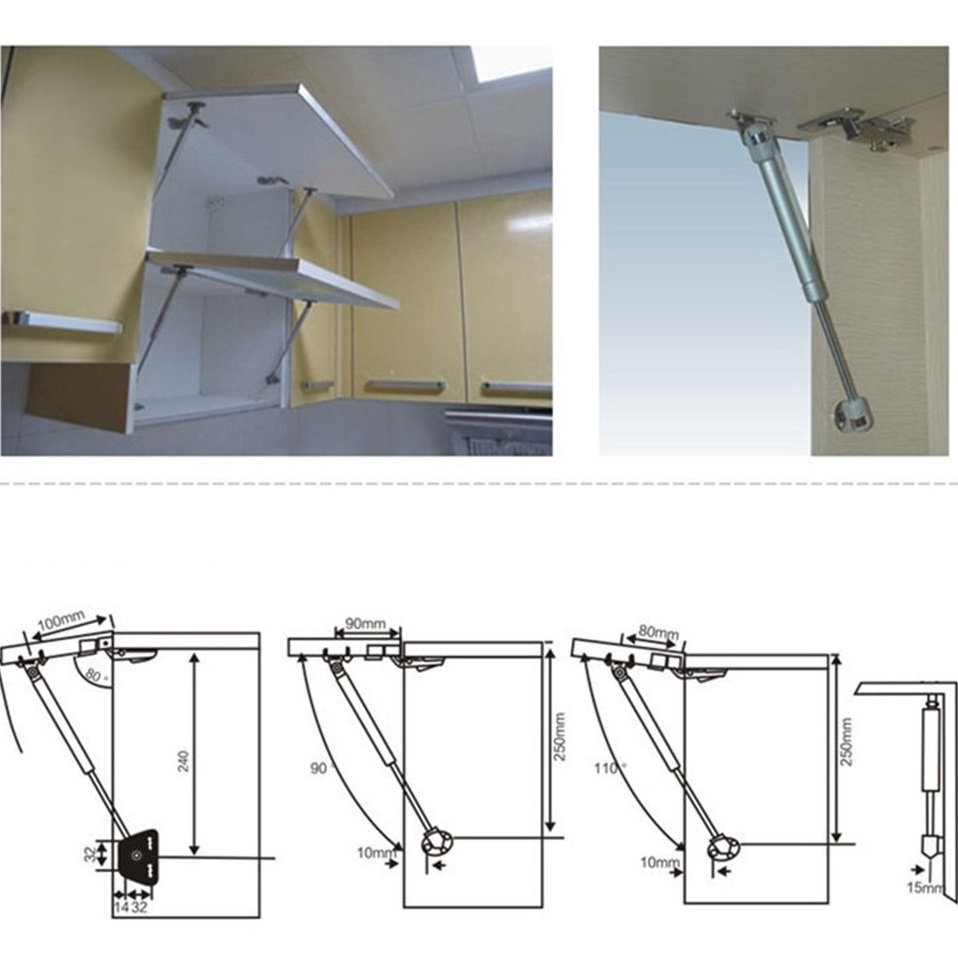 100mm
80°
240
32
14 32

90mm
90°
250mm
10mm

80mm
110°
250mm
10mm

15mm