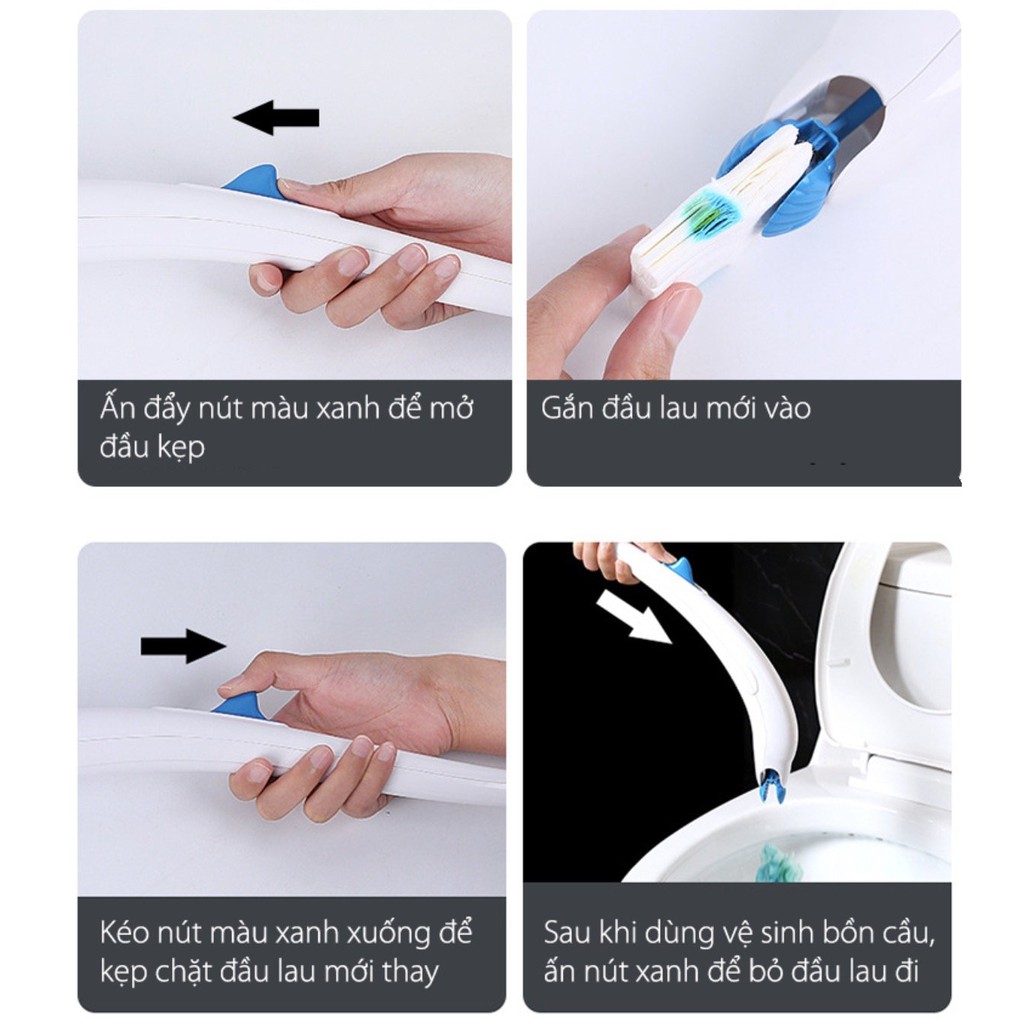 Ấn đẩy nút màu xanh để mở đầu kẹp

Gắn đầu lau mới vào

Kéo nút màu xanh xuống để kẹp chặt đầu lau mới thay

Sau khi dùng vệ sinh bồn cầu, ấn nút xanh để bỏ đầu lau đi