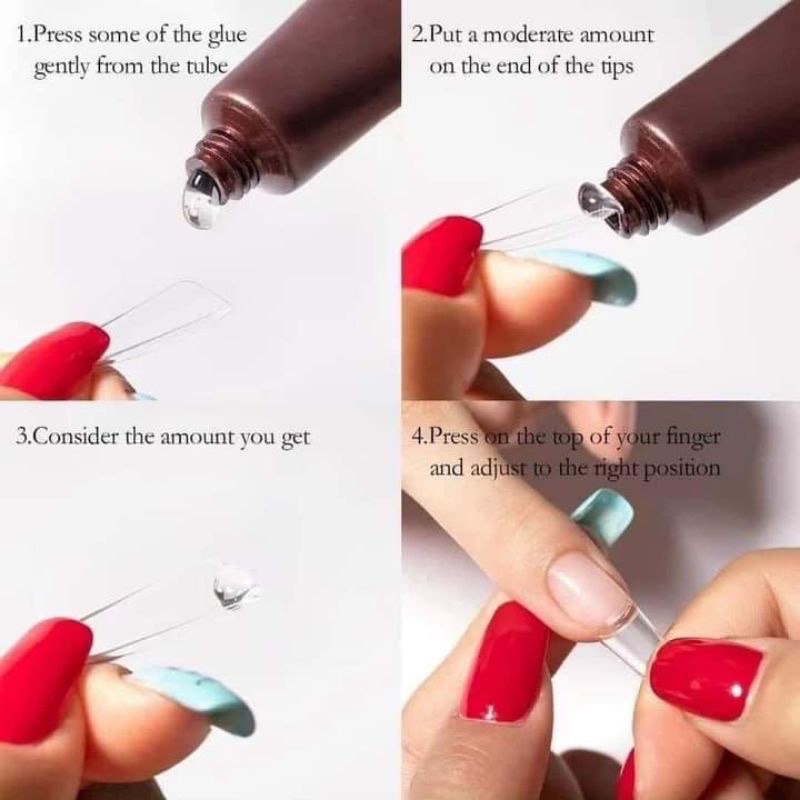 1.Press some of the glue gently from the tube

2.Put a moderate amount on the end of the tips

3.Consider the amount you get

4.Press on the top of your finger and adjust to the right position