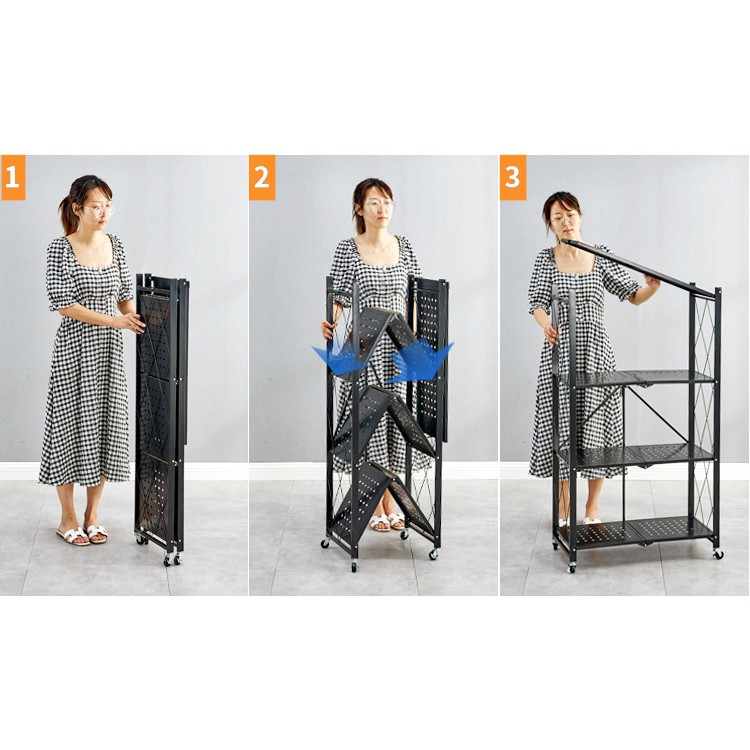 1

2

3