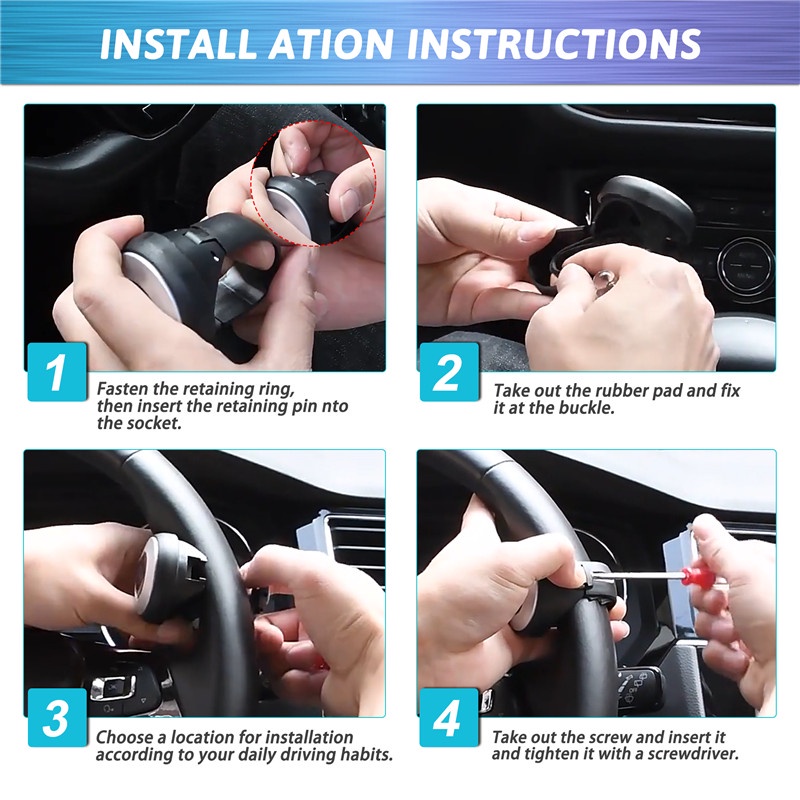 INSTALL ATION INSTRUCTIONS

1
Fasten the retaining ring, then insert the retaining pin nto the socket.

2
Take out the rubber pad and fix it at the buckle.

3
Choose a location for installation according to your daily driving habits.

4
Take out the screw and insert it and tighten it with a screwdriver.