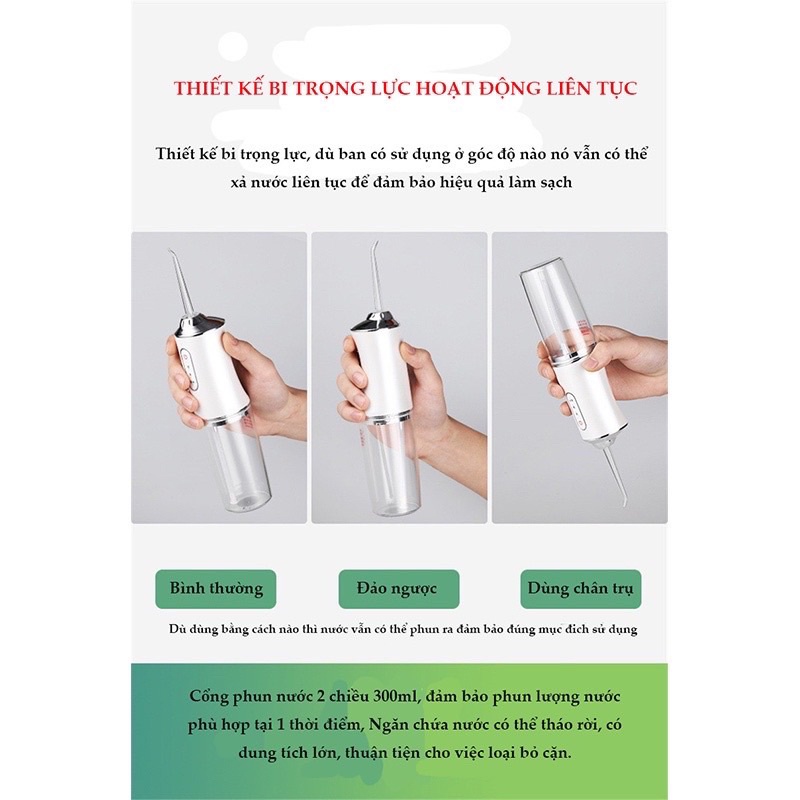 THIẾT KẾ BI TRỌNG LỰC HOẠT ĐỘNG LIÊN TỤC

Thiết kế bi trọng lực, dù ban có sử dụng ở góc độ nào nó vẫn có thể xả nước liên tục để đảm bảo hiệu quả làm sạch

Bình thường

Đảo ngược

Dùng chân trụ

Dù dùng bằng cách nào thì nước vẫn có thể phun ra đảm bảo đúng mục đích sử dụng

Cổng phun nước 2 chiều 300ml, đảm bảo phun lượng nước phù hợp tại 1 thời điểm, Ngăn chứa nước có thể tháo rời, có dung tích lớn, thuận tiện cho việc loại bỏ cặn.