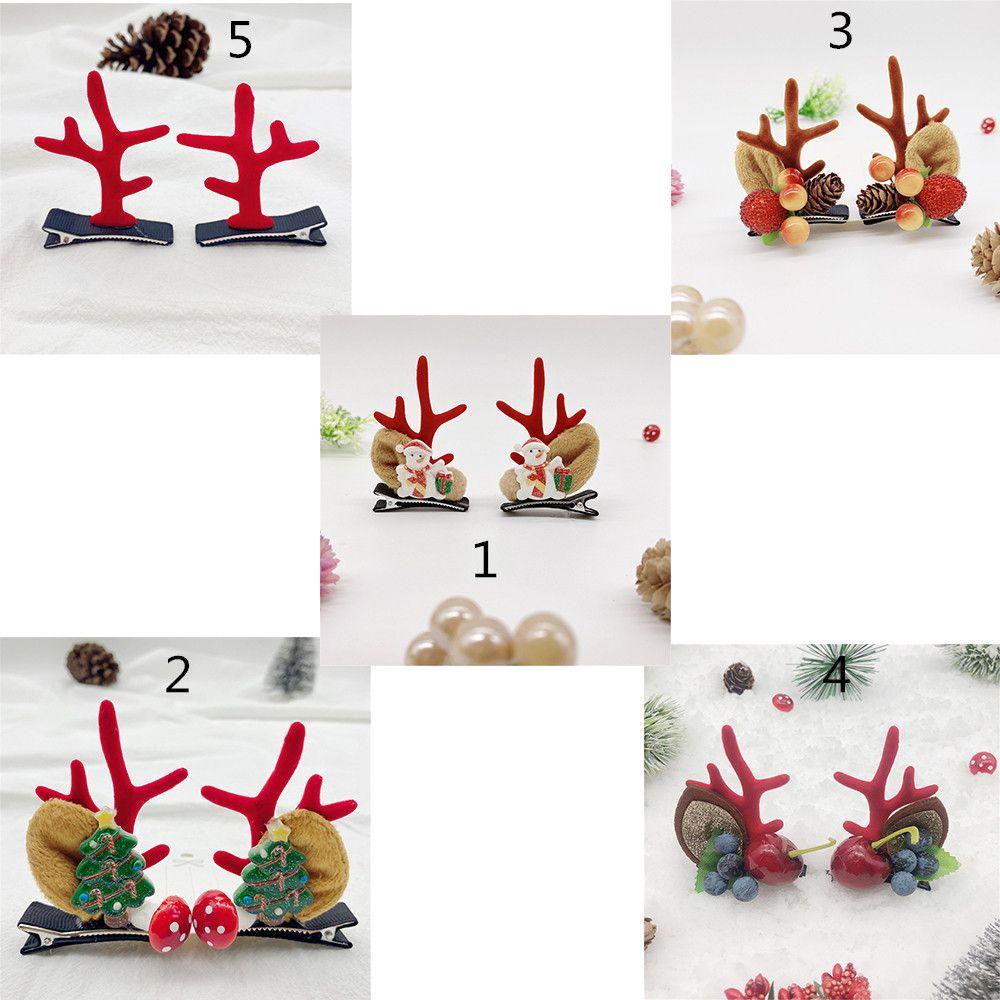 5

3

1

2

4