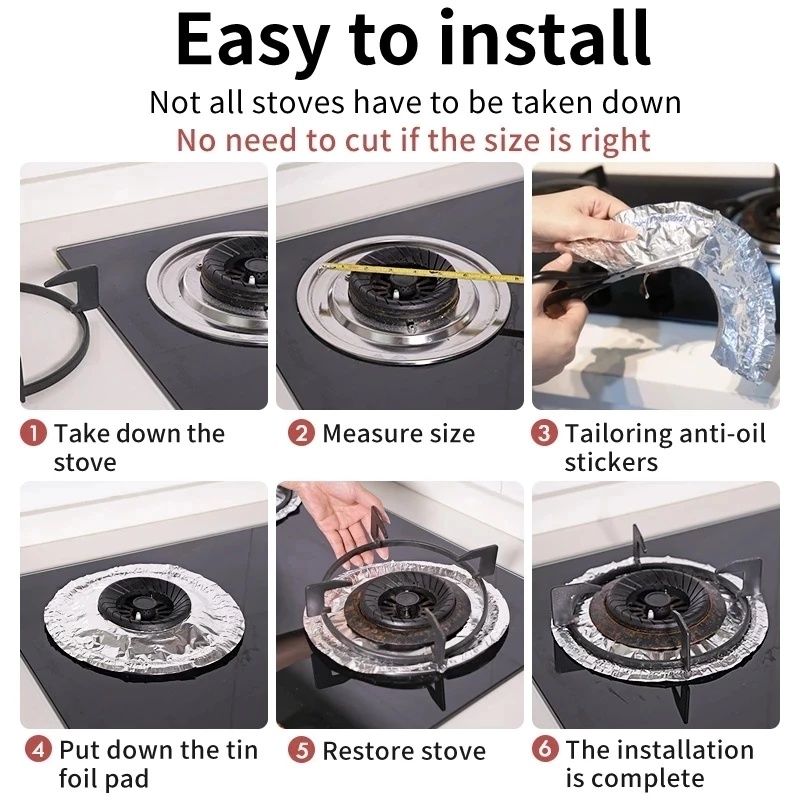 Easy to install

Not all stoves have to be taken down

No need to cut if the size is right

1 Take down the stove

2 Measure size

3 Tailoring anti-oil stickers

4 Put down the tin foil pad

5 Restore stove

6 The installation is complete