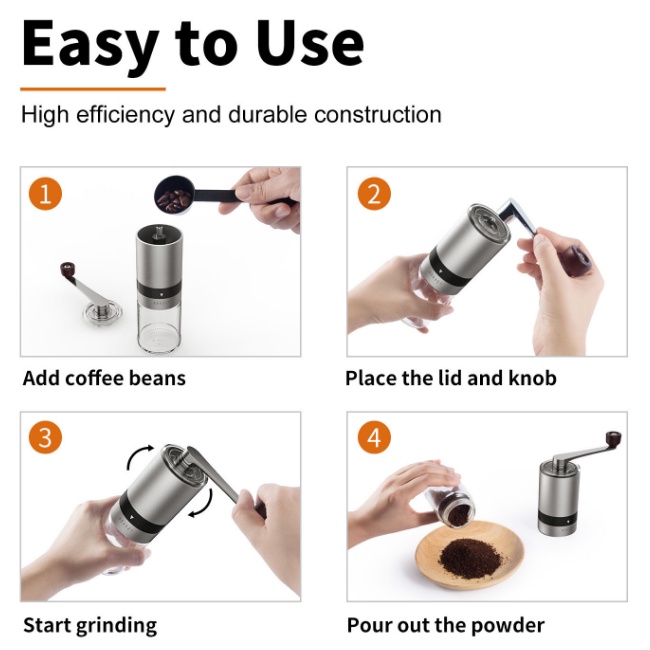 Easy to Use

High efficiency and durable construction

1

Add coffee beans

2

Place the lid and knob

3

Start grinding

4

Pour out the powder