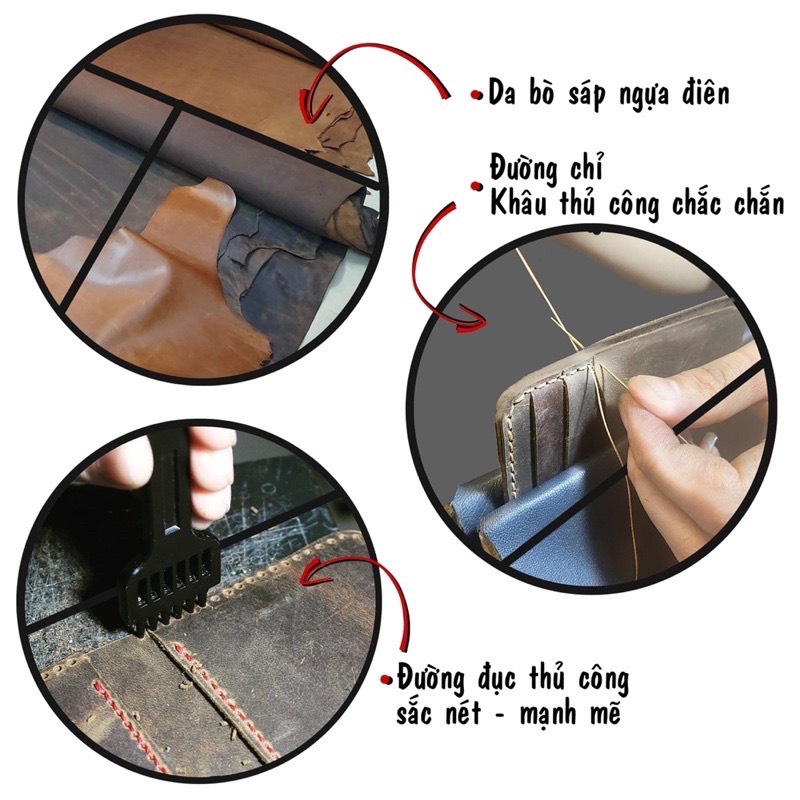 Da bò sáp ngựa điên

Đường chỉ
Khâu thủ công chắc chắn

Đường đục thủ công
sắc nét - mạnh mẽ