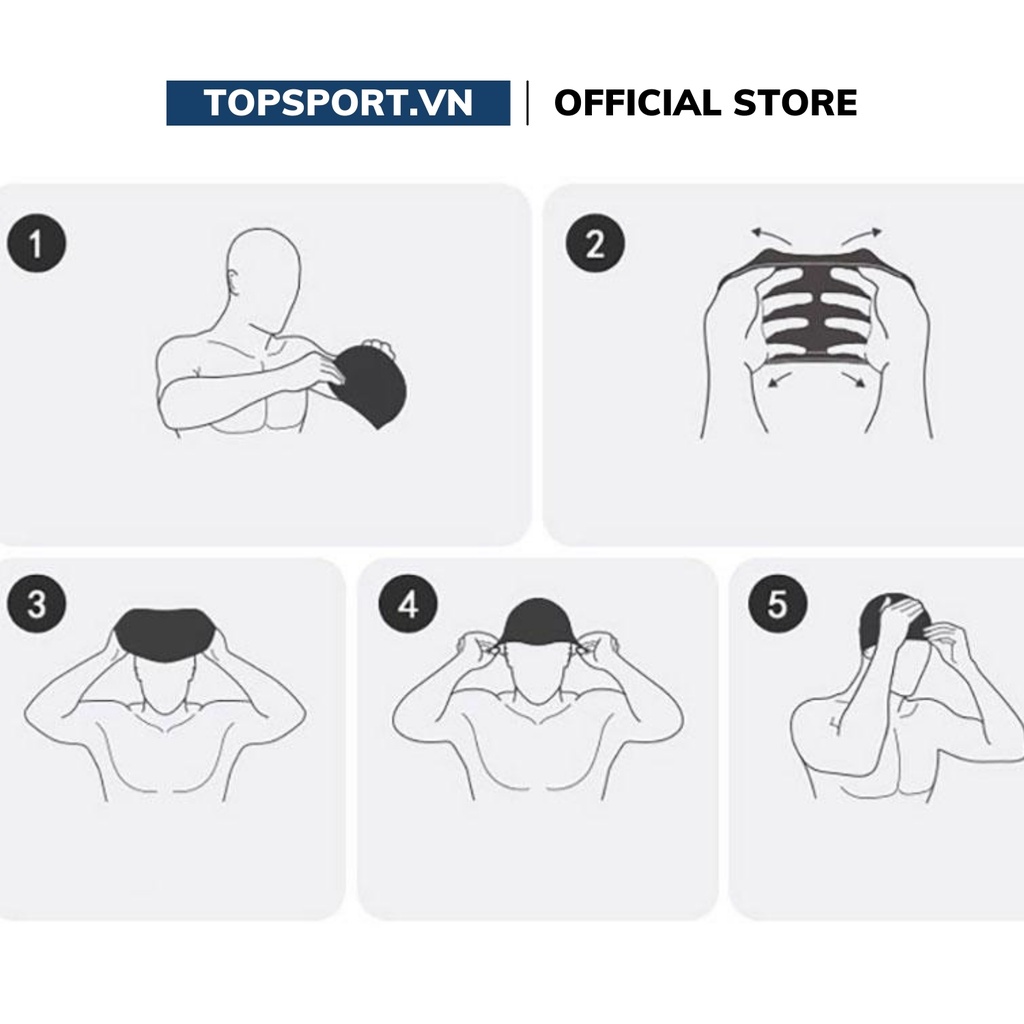 TOPSPORT.VN | OFFICIAL STORE

1

2

3

4

5