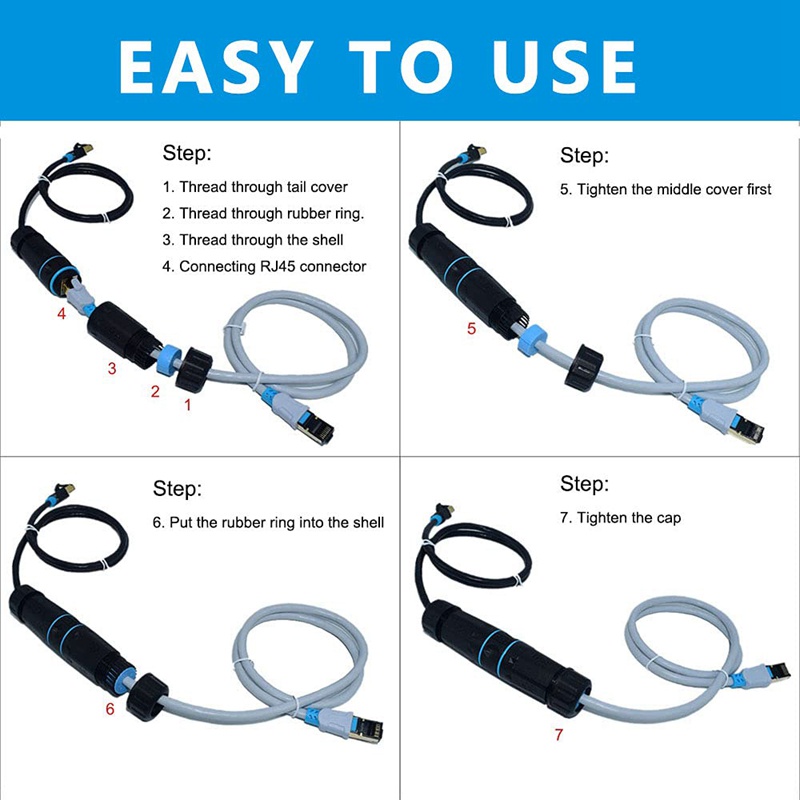 EASY TO USE

Step:
1. Thread through tail cover
2. Thread through rubber ring.
3. Thread through the shell
4. Connecting RJ45 connector

4
3
2
1

Step:
5. Tighten the middle cover first

5

Step:
6. Put the rubber ring into the shell

6

Step:
7. Tighten the cap

7