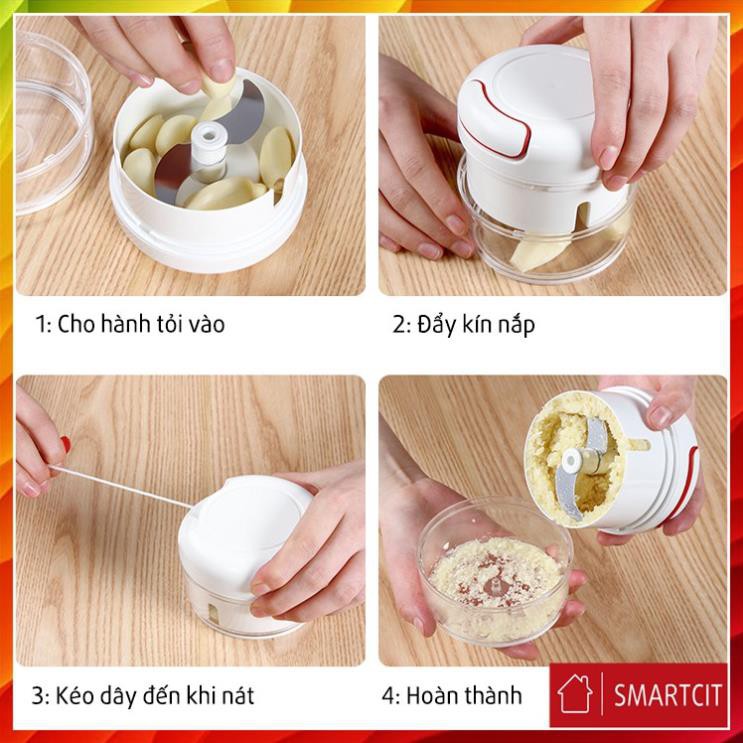 1: Cho hành tỏi vào

2: Đẩy kín nắp

3: Kéo dây đến khi nát

4: Hoàn thành

SMARTCIT