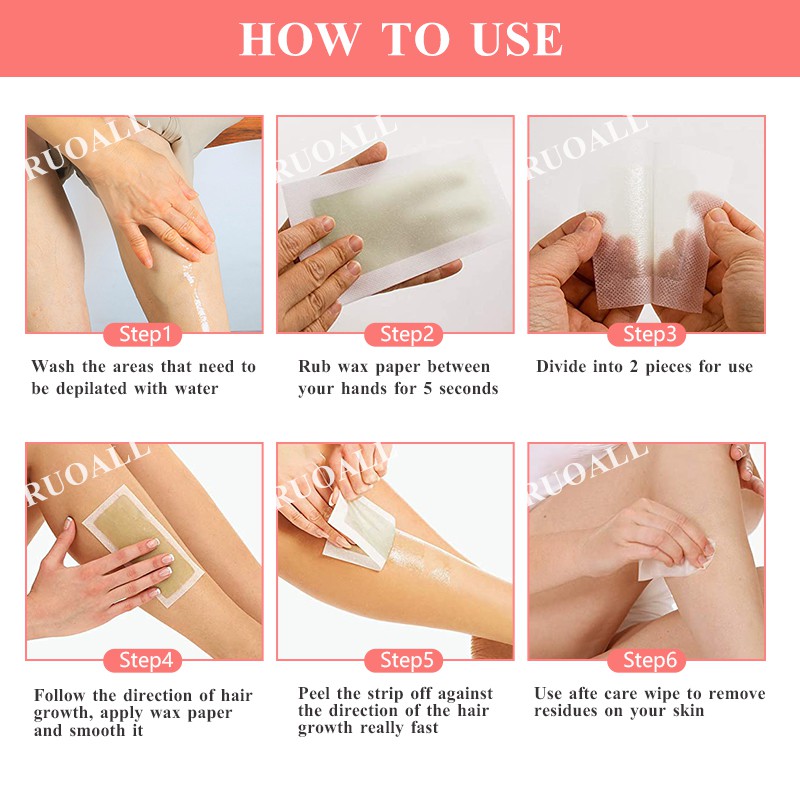 HOW TO USE

RUOALL

Step1

Wash the areas that need to be depilated with water

RUOALL

Step2

Rub wax paper between your hands for 5 seconds

RUOALL

Step3

Divide into 2 pieces for use

RUOALL

Step4

Follow the direction of hair growth, apply wax paper and smooth it

RUOALL

Step5

Peel the strip off against the direction of the hair growth really fast

RUOALL

Step6

Use afte care wipe to remove residues on your skin