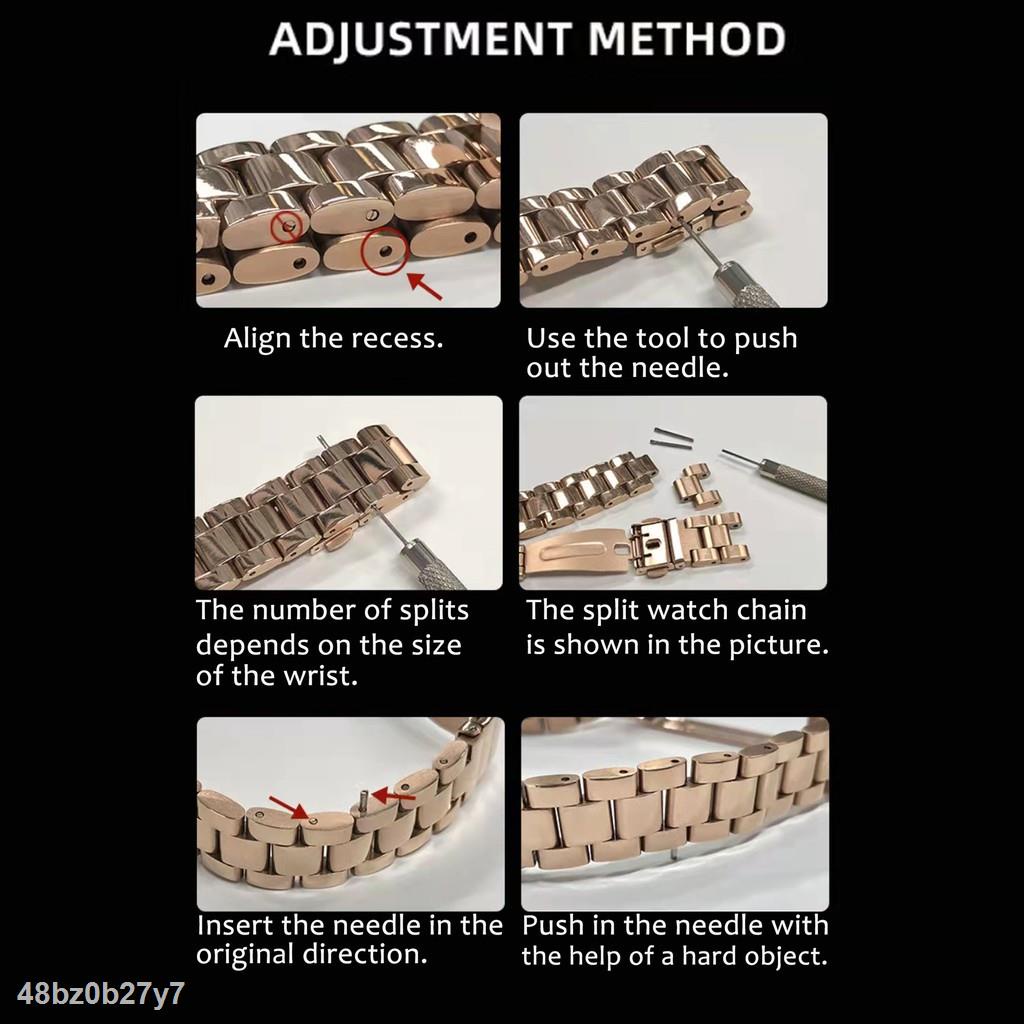 ADJUSTMENT METHOD

Align the recess.

Use the tool to push out the needle.

The number of splits depends on the size of the wrist.

The split watch chain is shown in the picture.

Insert the needle in the original direction.

Push in the needle with the help of a hard object.

48bz0b27y7