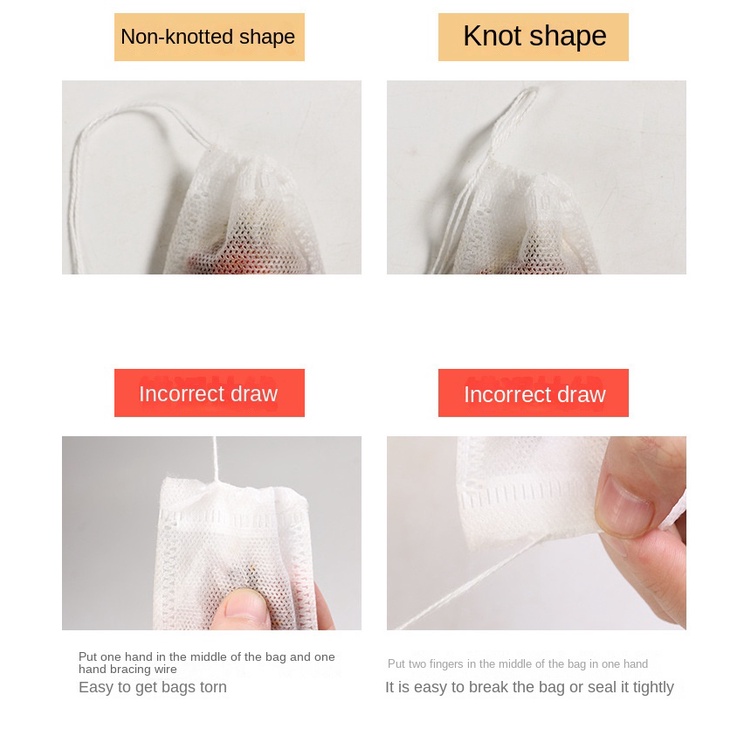 Non-knotted shape

Knot shape

Incorrect draw

Incorrect draw

Put one hand in the middle of the bag and one hand bracing wire

Easy to get bags torn

Put two fingers in the middle of the bag in one hand

It is easy to break the bag or seal it tightly