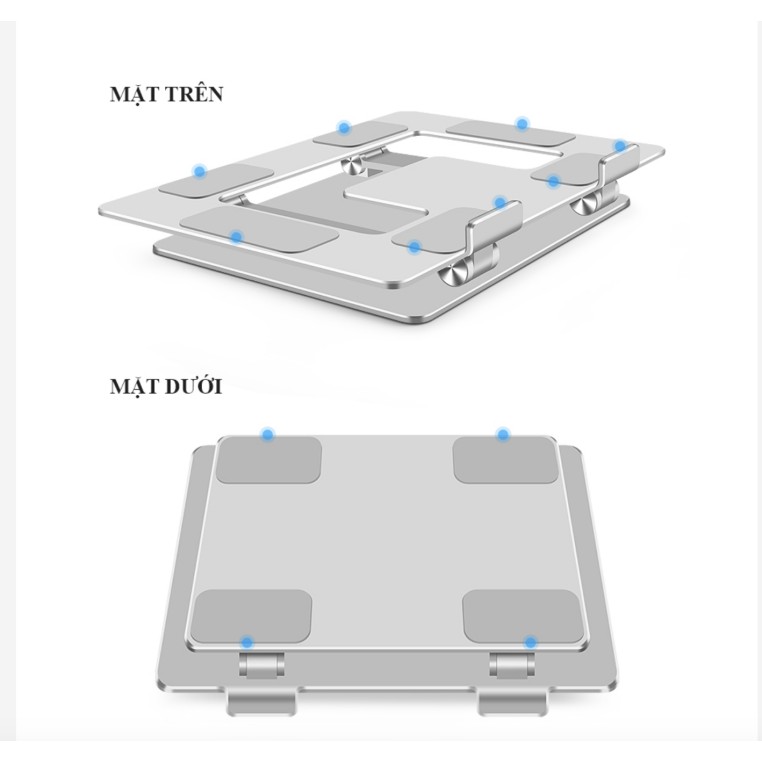 MẶT TRÊN

MẶT DƯỚI