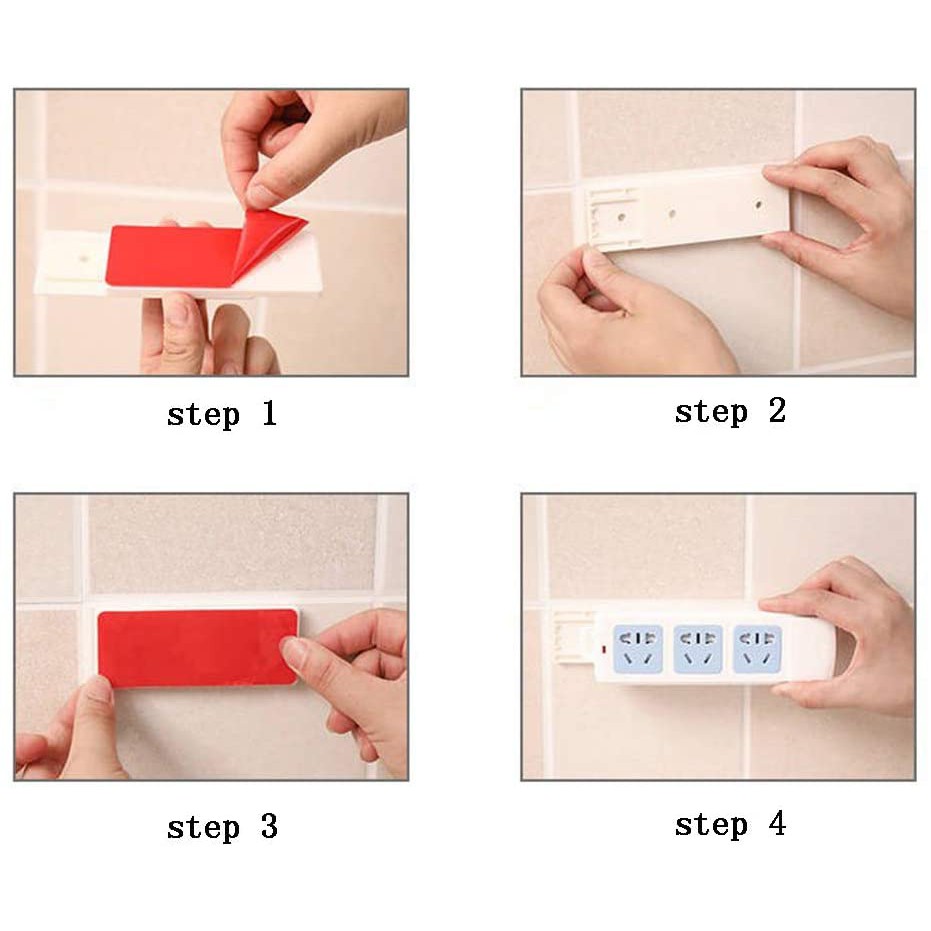 step 1

step 2

step 3

step 4