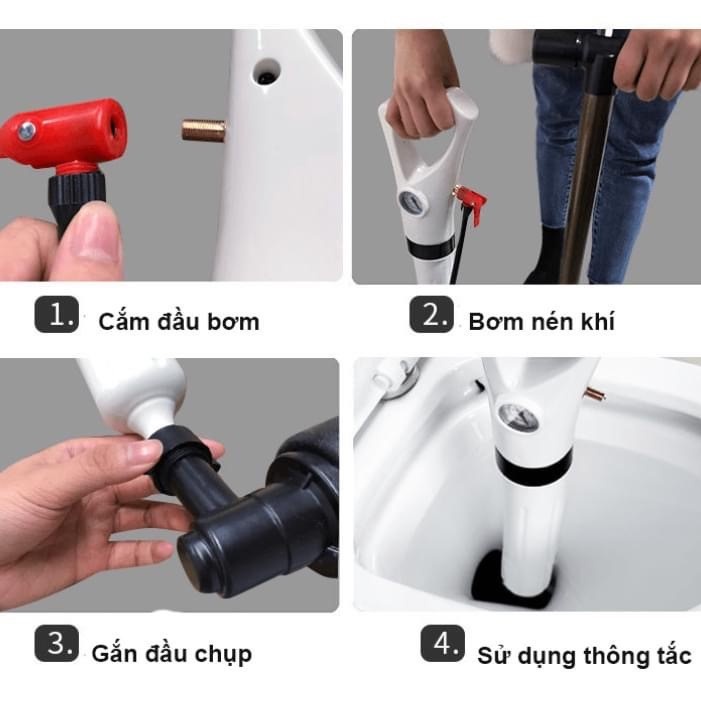 1. Cắm đầu bơm

2. Bơm nén khí

3. Gắn đầu chụp

4. Sử dụng thông tắc