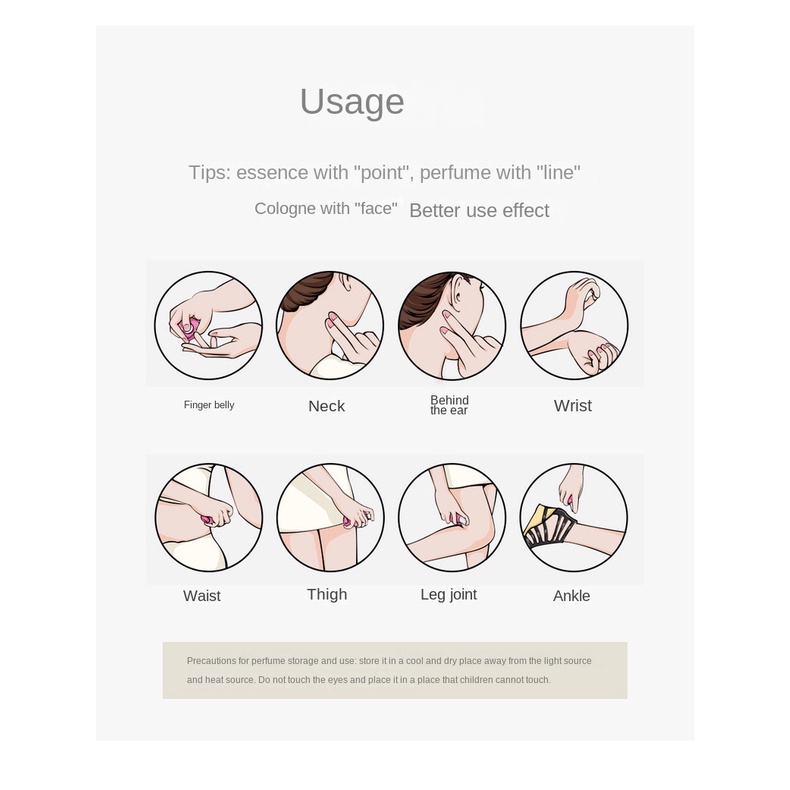 Usage

Tips: essence with "point", perfume with "line"

Cologne with "face" Better use effect

Finger belly

Neck

Behind the ear

Wrist

Waist

Thigh

Leg joint

Ankle

Precautions for perfume storage and use: store it in a cool and dry place away from the light source and heat source. Do not touch the eyes and place it in a place that children cannot touch.