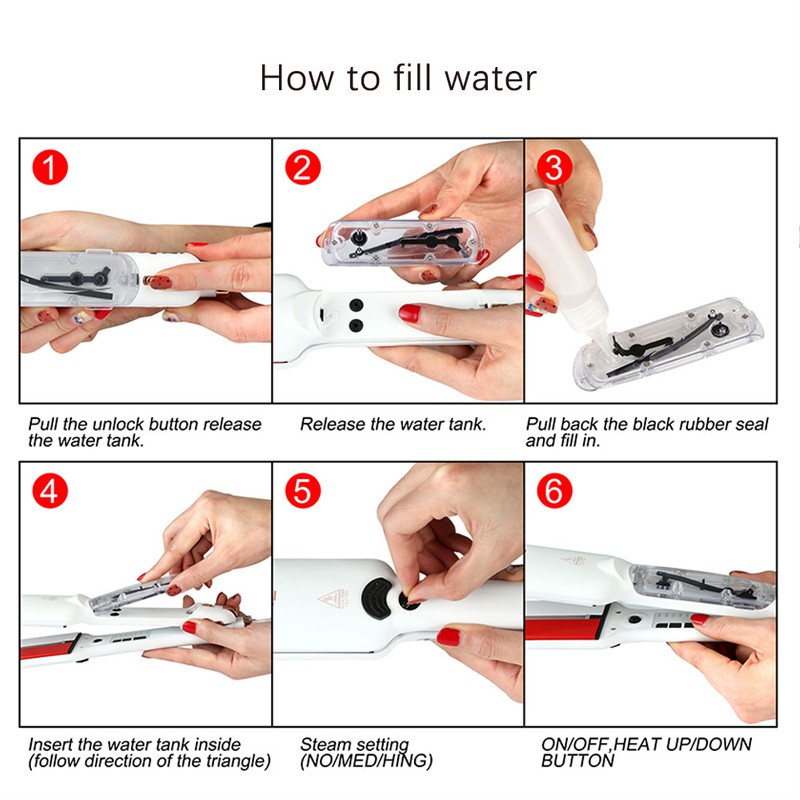 How to fill water

1

Pull the unlock button release the water tank.

2

Release the water tank.

3

Pull back the black rubber seal and fill in.

4

Insert the water tank inside (follow direction of the triangle)

5

Steam setting (NO/MED/HING)

6

ON/OFF,HEAT UP/DOWN BUTTON