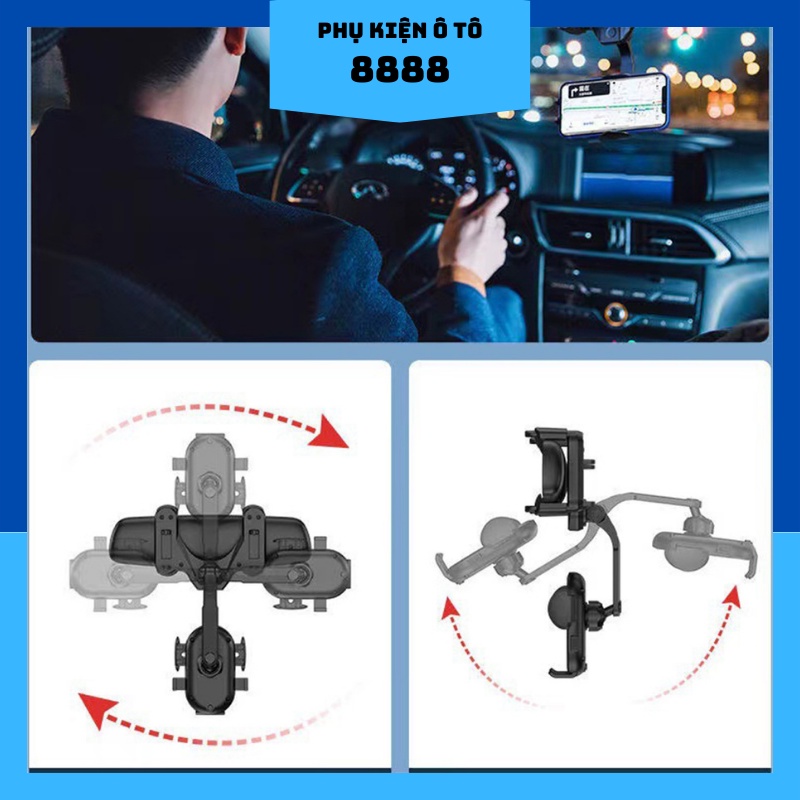 PHỤ KIỆN Ô TÔ
8888