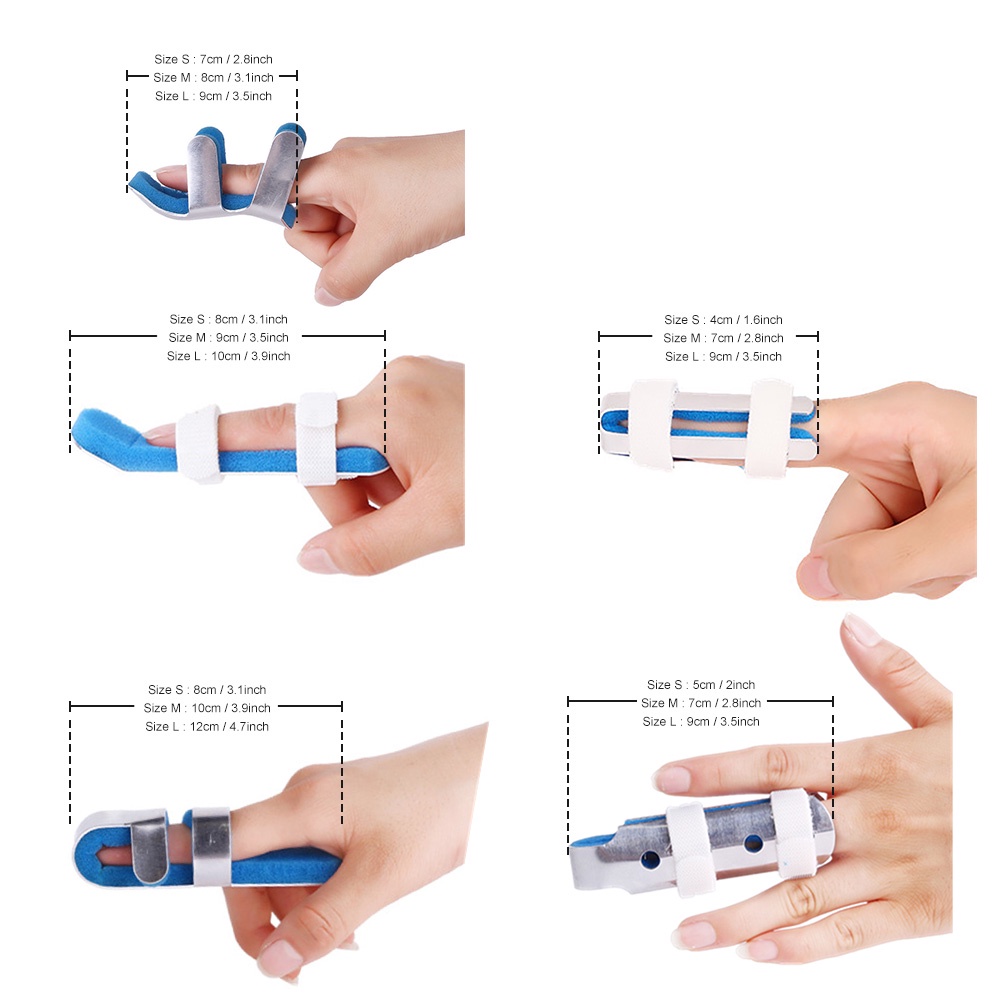 Size S : 7cm / 2.8inch
Size M : 8cm / 3.1inch
Size L : 9cm / 3.5inch

Size S : 8cm / 3.1inch
Size M : 9cm / 3.5inch
Size L : 10cm / 3.9inch

Size S : 4cm / 1.6inch
Size M : 7cm / 2.8inch
Size L : 9cm / 3.5inch

Size S : 8cm / 3.1inch
Size M : 10cm / 3.9inch
Size L : 12cm / 4.7inch

Size S : 5cm / 2inch
Size M : 7cm / 2.8inch
Size L : 9cm / 3.5inch