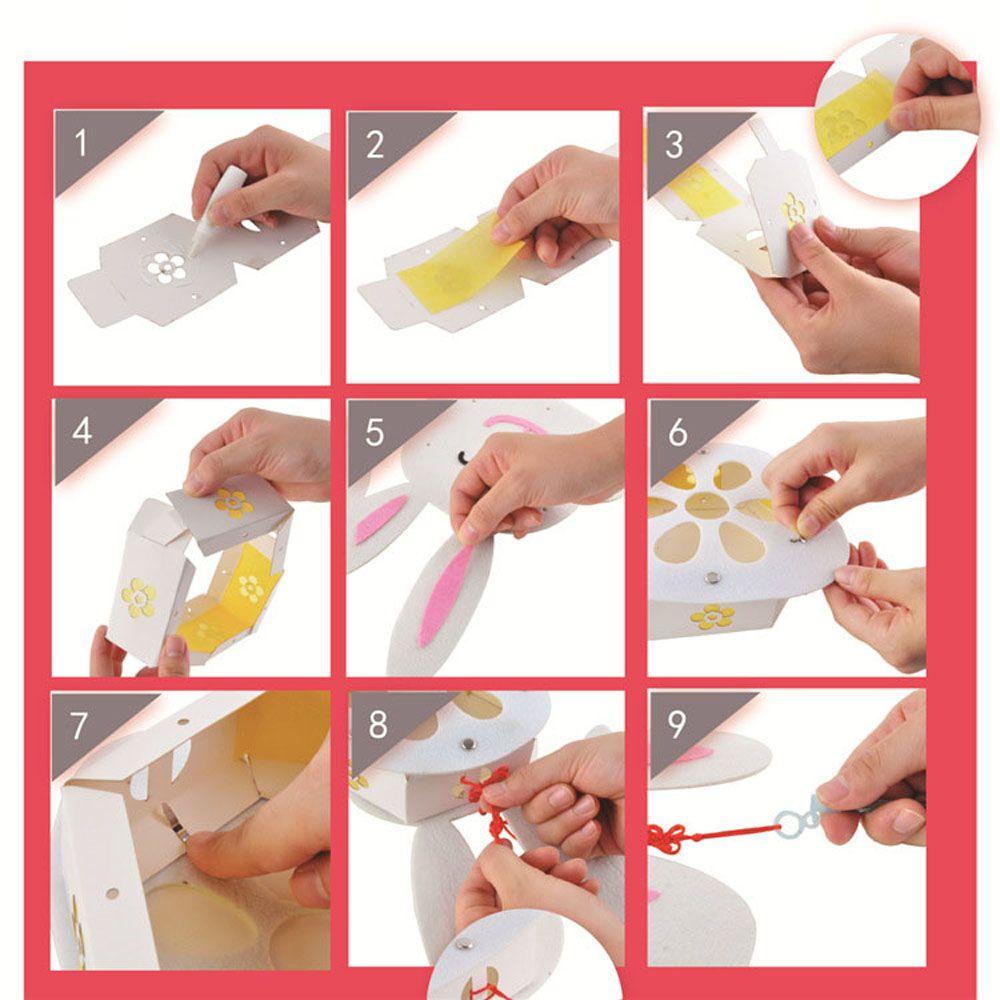 1

2

3

4

5

6

7

8

9