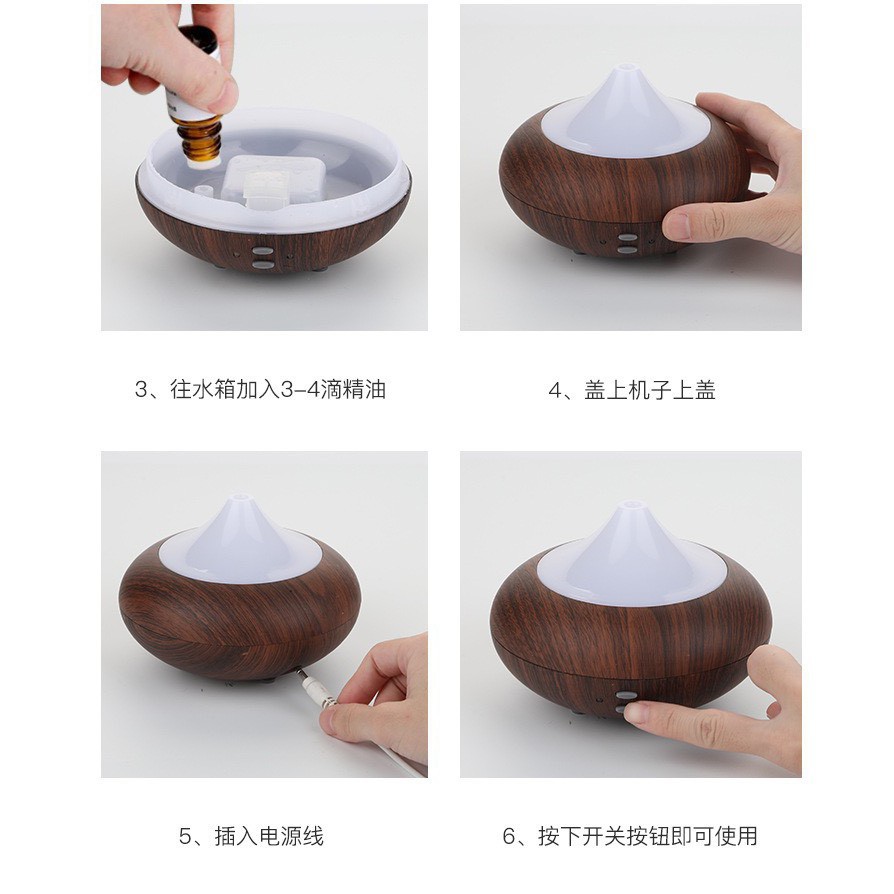 3、往水箱加入3-4滴精油

4、盖上机子上盖

5、插入电源线

6、按下开关按钮即可使用