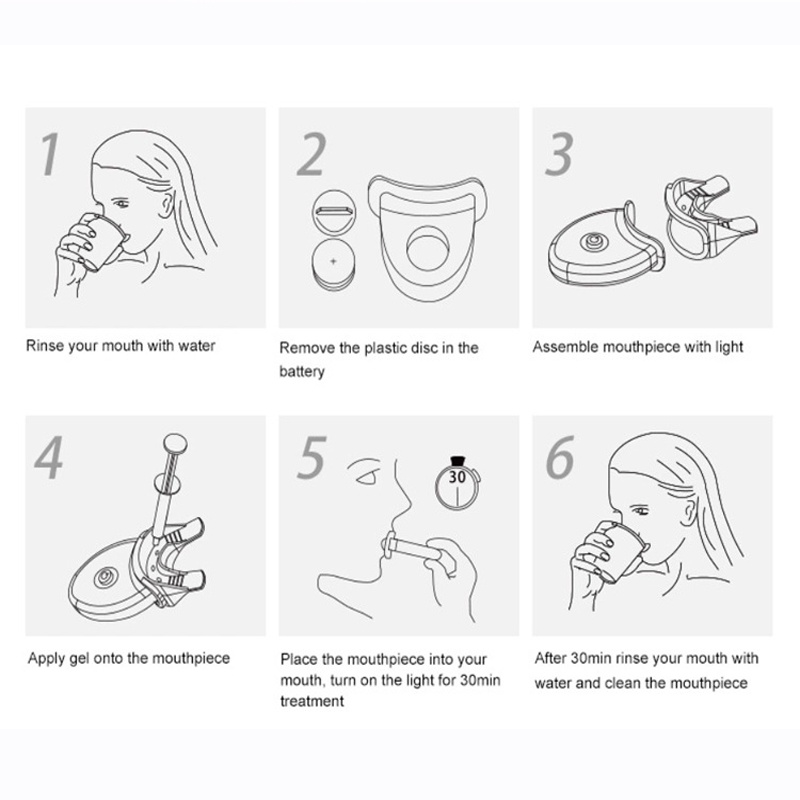 1

Rinse your mouth with water

2

Remove the plastic disc in the battery

3

Assemble mouthpiece with light

4

Apply gel onto the mouthpiece

5

30

Place the mouthpiece into your mouth, turn on the light for 30min treatment

6

After 30min rinse your mouth with water and clean the mouthpiece