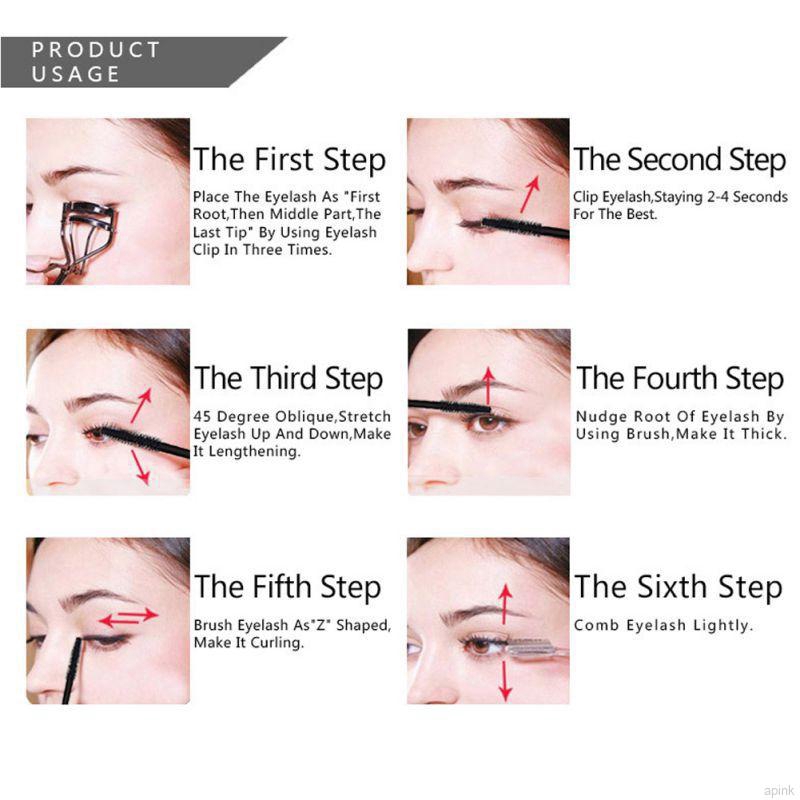 PRODUCT USAGE

The First Step

Place The Eyelash As "First Root,Then Middle Part,The Last Tip" By Using Eyelash Clip In Three Times.

The Second Step

Clip Eyelash,Staying 2-4 Seconds For The Best.

The Third Step

45 Degree Oblique,Stretch Eyelash Up And Down,Make It Lengthening.

The Fourth Step

Nudge Root Of Eyelash By Using Brush,Make It Thick.

The Fifth Step

Brush Eyelash As"Z" Shaped, Make It Curling.

The Sixth Step

Comb Eyelash Lightly.

apink