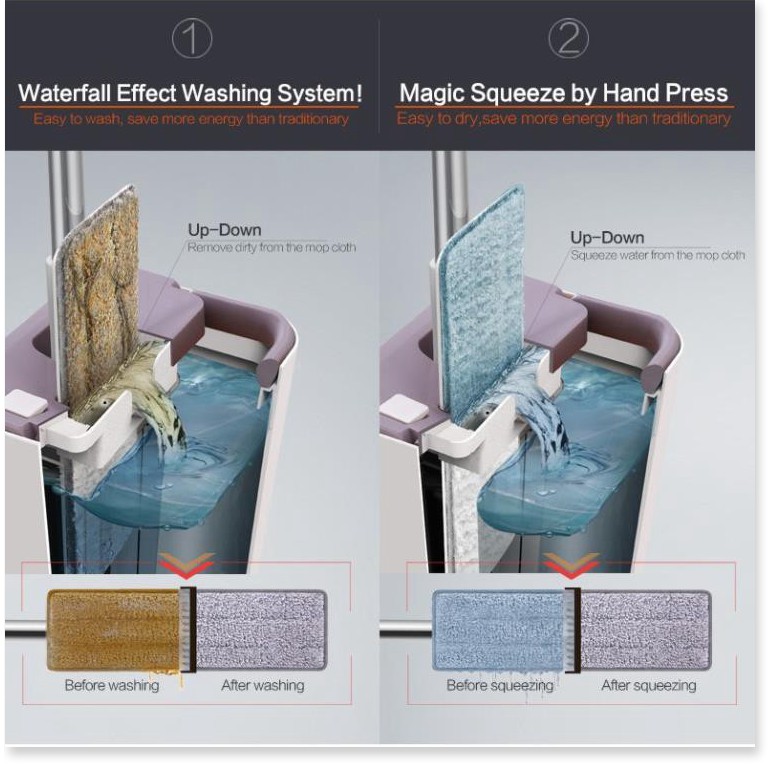 ①
Waterfall Effect Washing System!
Easy to wash, save more energy than traditionary

Up-Down
Remove dirty from the mop cloth

Before washing
After washing

②
Magic Squeeze by Hand Press
Easy to dry,save more energy than traditionary

Up-Down
Squeeze water from the mop cloth

Before squeezing
After squeezing