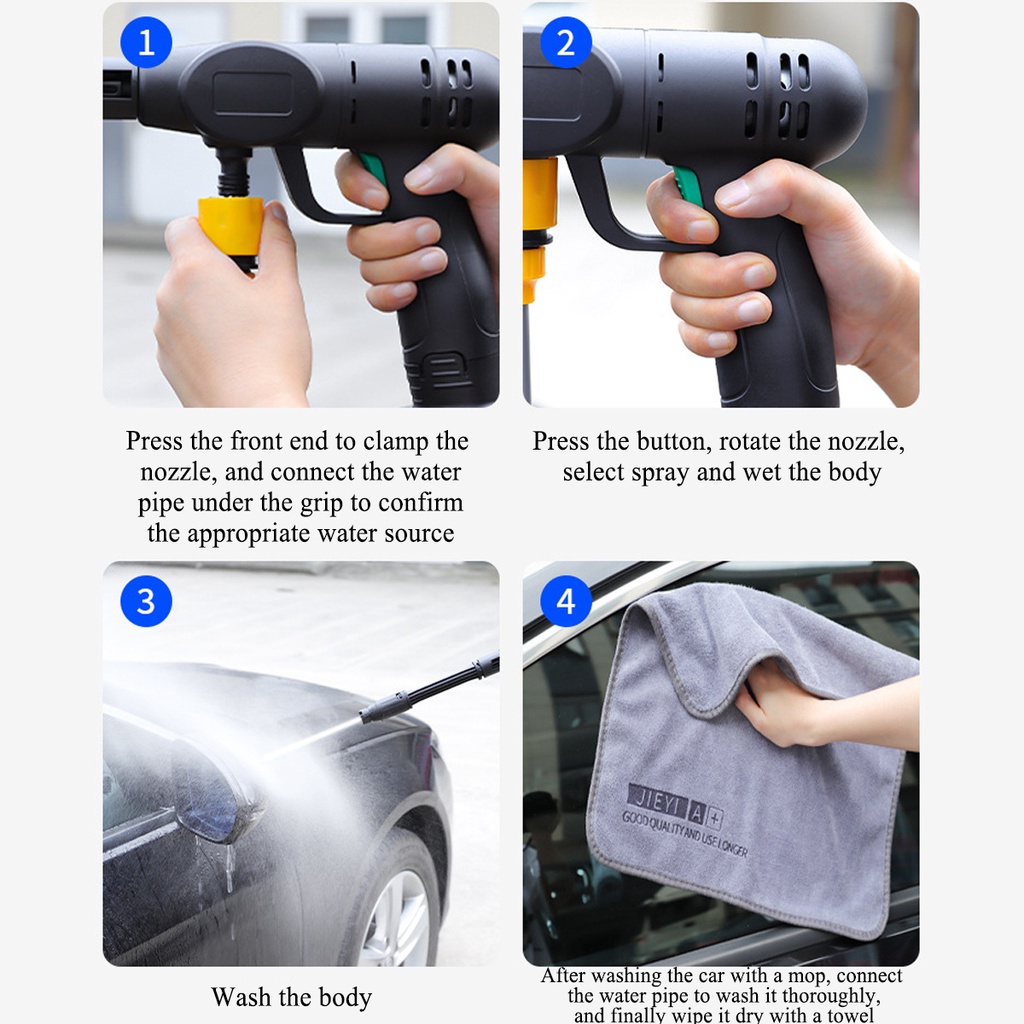 1

Press the front end to clamp the nozzle, and connect the water pipe under the grip to confirm the appropriate water source

2

Press the button, rotate the nozzle, select spray and wet the body

3

Wash the body

4

JIEYI A+
GOOD QUALITY AND USE LONGER

After washing the car with a mop, connect the water pipe to wash it thoroughly, and finally wipe it dry with a towel