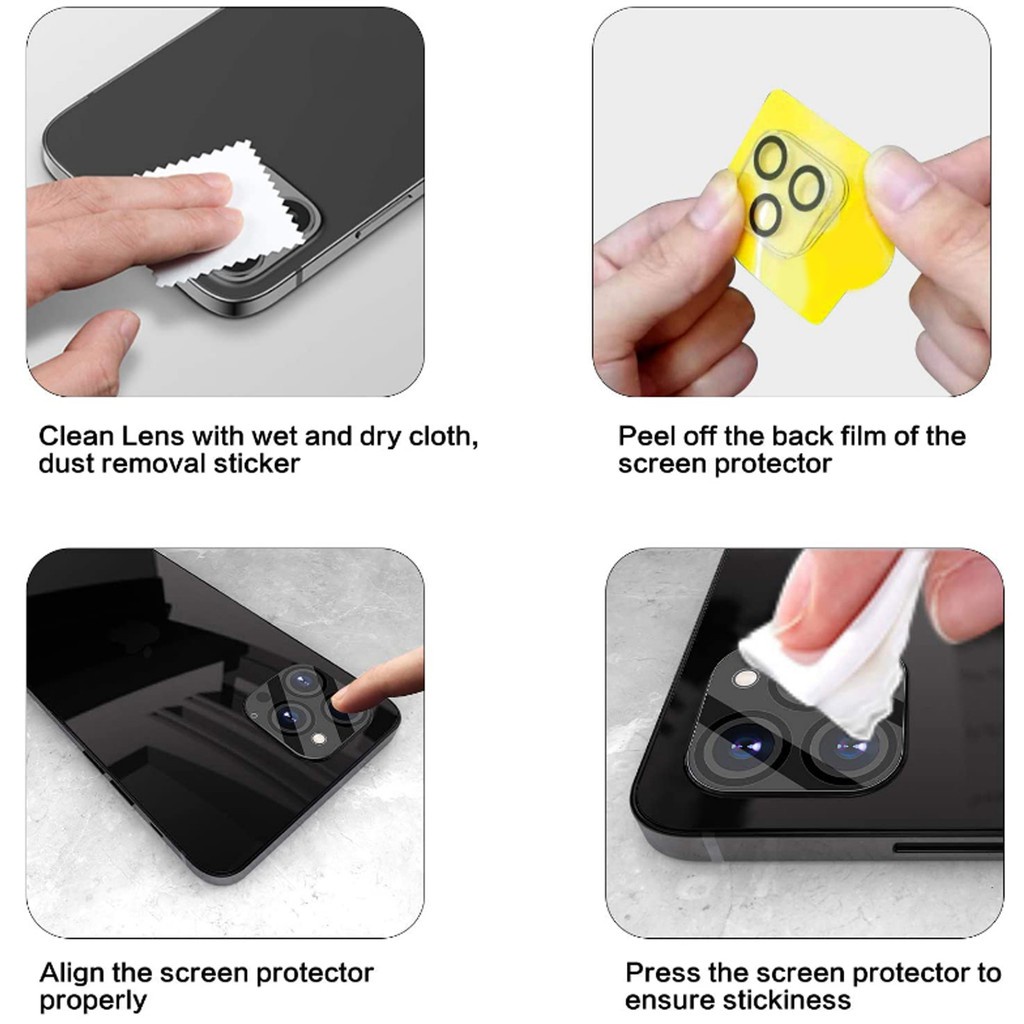 Clean Lens with wet and dry cloth, dust removal sticker

Peel off the back film of the screen protector

Align the screen protector properly

Press the screen protector to ensure stickiness