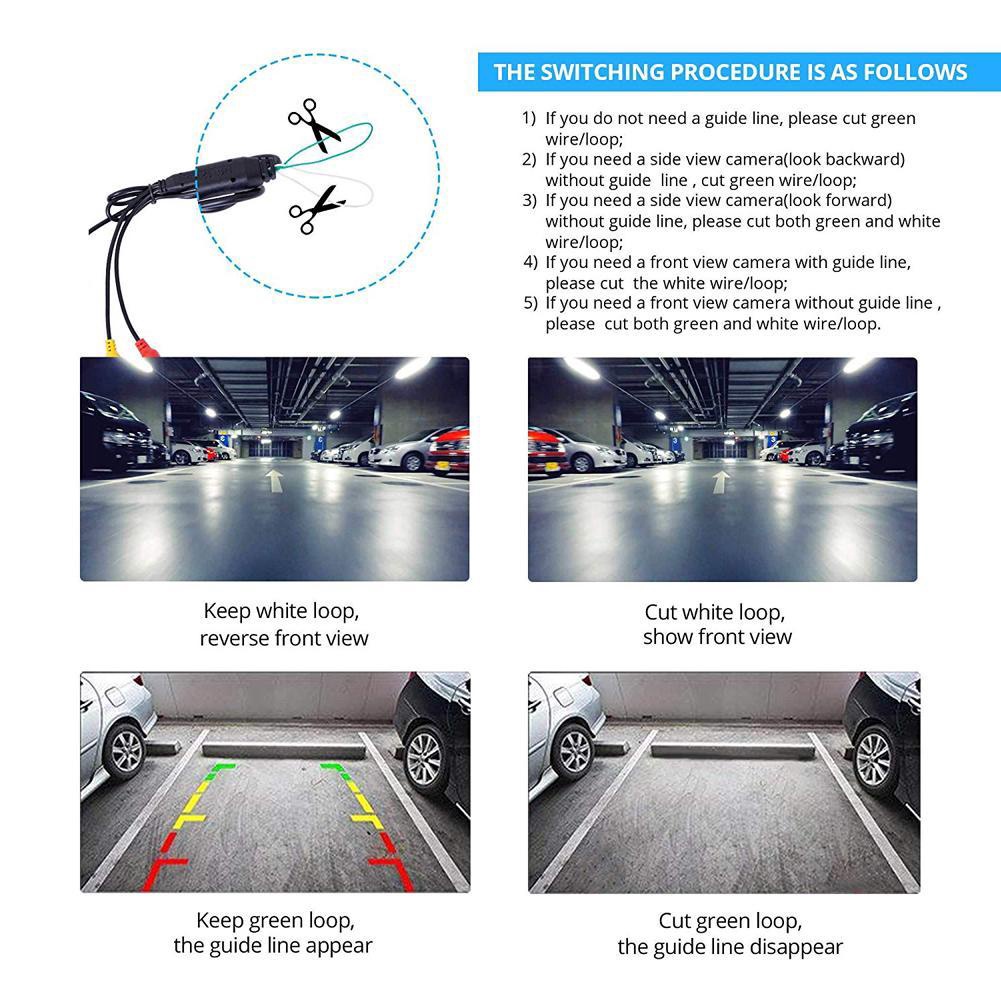 THE SWITCHING PROCEDURE IS AS FOLLOWS

1) If you do not need a guide line, please cut green wire/loop;
2) If you need a side view camera(look backward) without guide line , cut green wire/loop;
3) If you need a side view camera(look forward) without guide line, please cut both green and white wire/loop;
4) If you need a front view camera with guide line, please cut the white wire/loop;
5) If you need a front view camera without guide line , please cut both green and white wire/loop.

Keep white loop, reverse front view

Cut white loop, show front view

Keep green loop, the guide line appear

Cut green loop, the guide line disappear