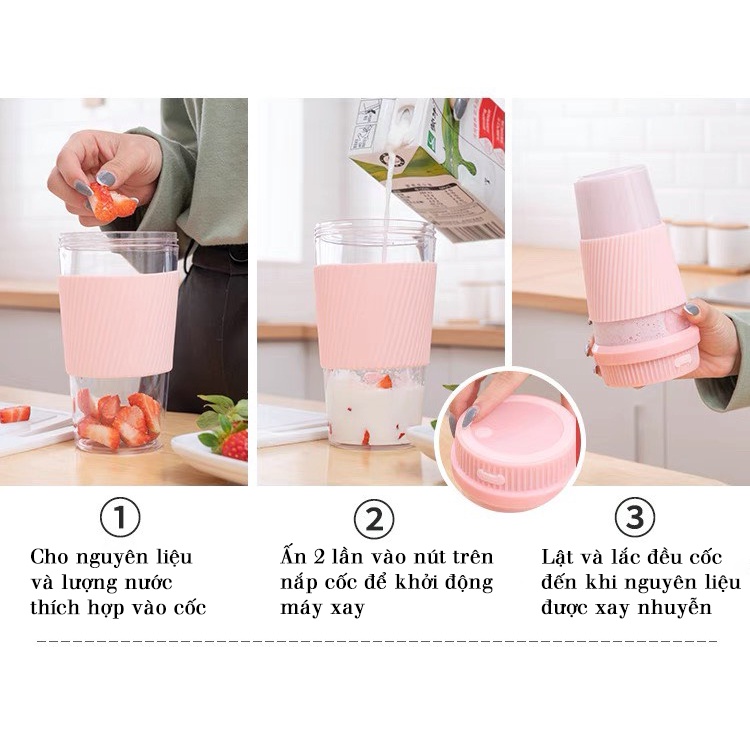 ①

Cho nguyên liệu và lượng nước thích hợp vào cốc

②

Ấn 2 lần vào nút trên nắp cốc để khởi động máy xay

③

Lật và lắc đều cốc đến khi nguyên liệu được xay nhuyễn