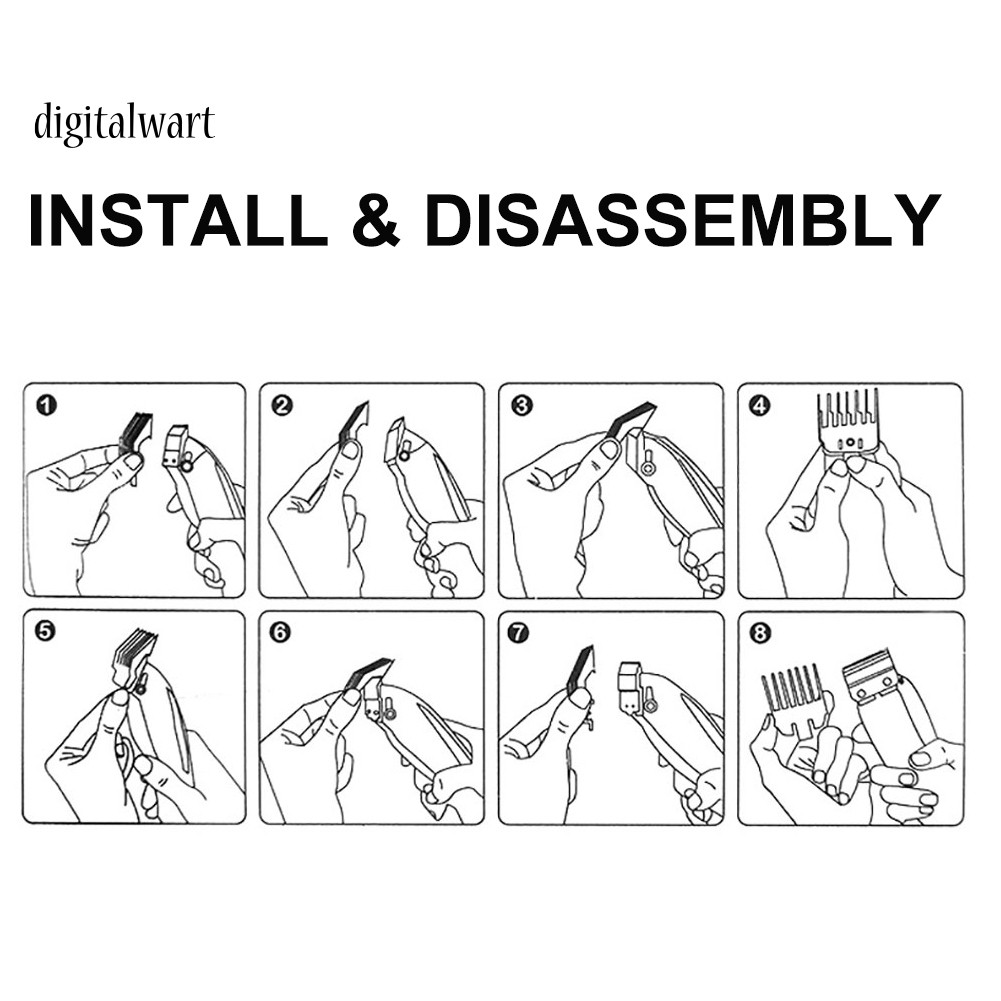 digitalwart

INSTALL & DISASSEMBLY

1

2

3

4

5

6

7

8