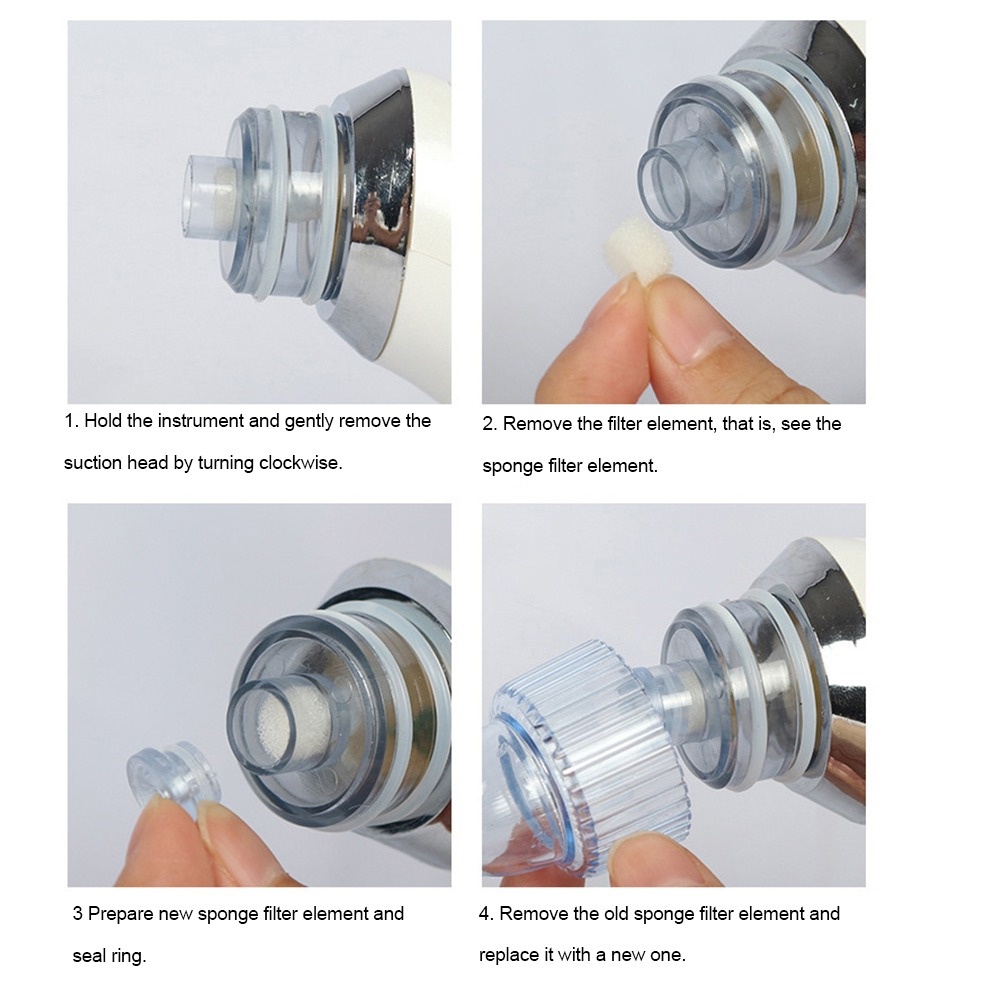 1. Hold the instrument and gently remove the suction head by turning clockwise.

2. Remove the filter element, that is, see the sponge filter element.

3 Prepare new sponge filter element and seal ring.

4. Remove the old sponge filter element and replace it with a new one.