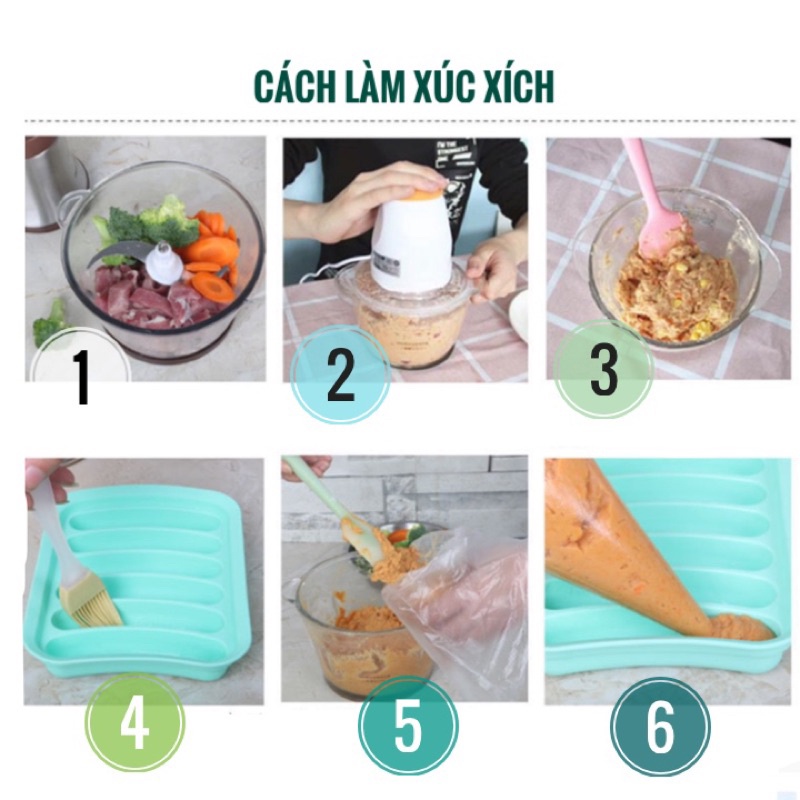 CÁCH LÀM XÚC XÍCH

1

2

3

4

5

6