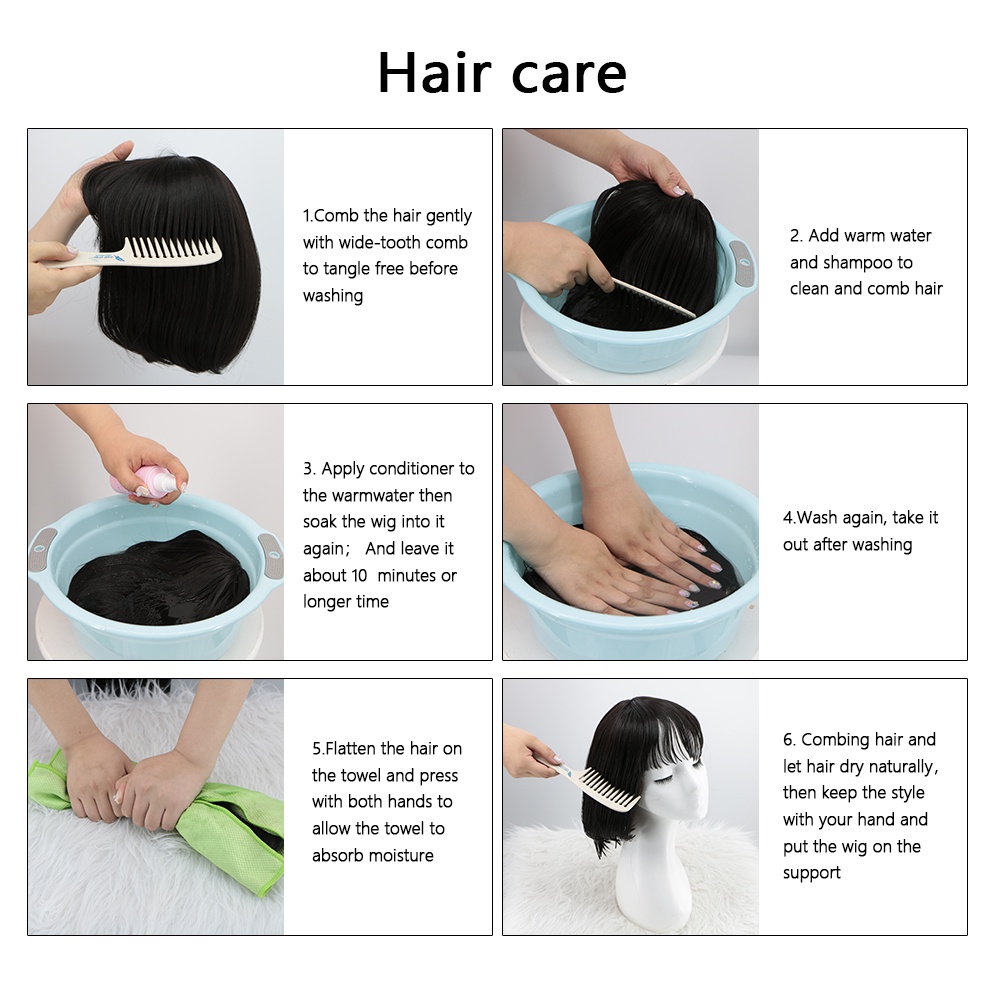 Hair care

1.Comb the hair gently with wide-tooth comb to tangle free before washing

2. Add warm water and shampoo to clean and comb hair

3. Apply conditioner to the warmwater then soak the wig into it again; And leave it about 10 minutes or longer time

4.Wash again, take it out after washing

5.Flatten the hair on the towel and press with both hands to allow the towel to absorb moisture

6. Combing hair and let hair dry naturally, then keep the style with your hand and put the wig on the support