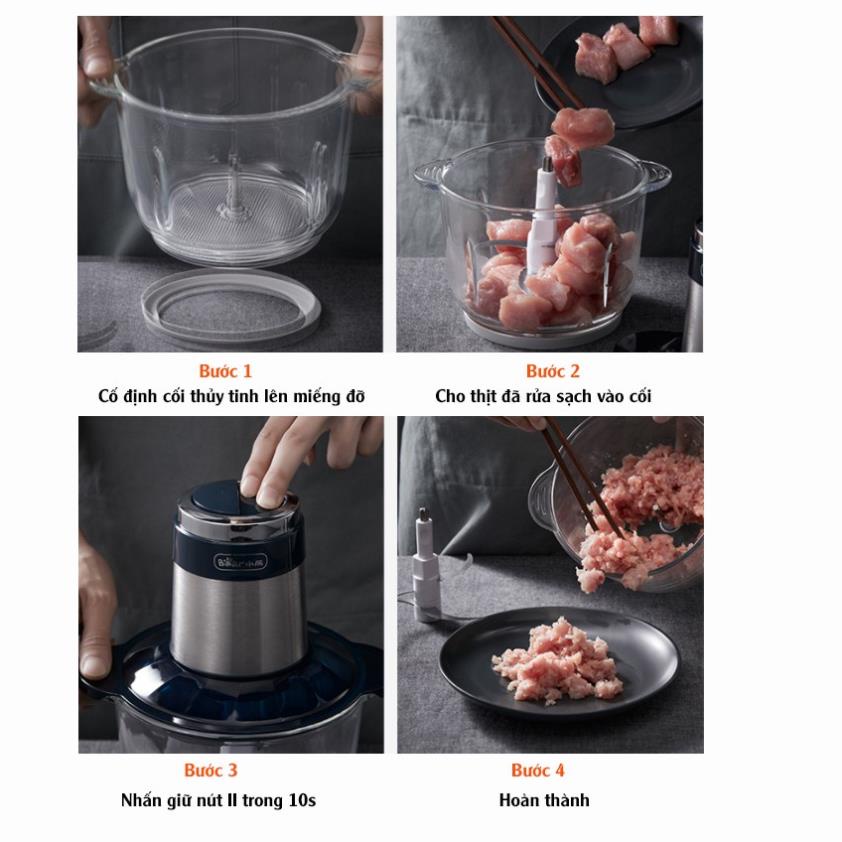 Bước 1
Cố định cối thủy tinh lên miếng đỡ

Bước 2
Cho thịt đã rửa sạch vào cối

Bear
Bước 3
Nhấn giữ nút II trong 10s

Bước 4
Hoàn thành