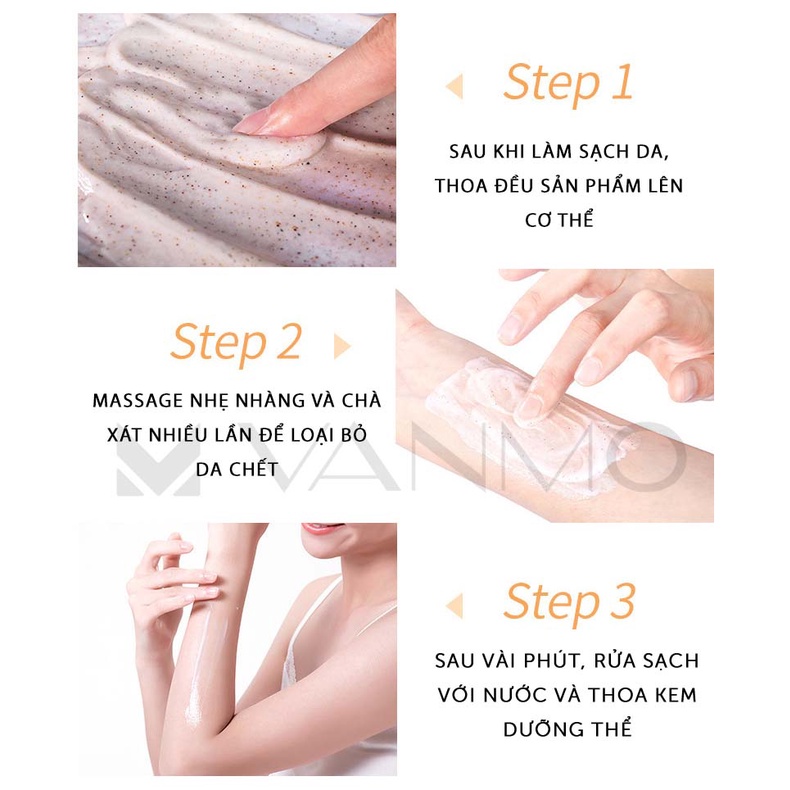 Step 1

SAU KHI LÀM SẠCH DA, THOA ĐỀU SẢN PHẨM LÊN CƠ THỂ

Step 2

MASSAGE NHẸ NHÀNG VÀ CHÀ XÁT NHIỀU LẦN ĐỂ LOẠI BỎ DA CHẾT

VANMO

Step 3

SAU VÀI PHÚT, RỬA SẠCH VỚI NƯỚC VÀ THOA KEM DƯỠNG THỂ