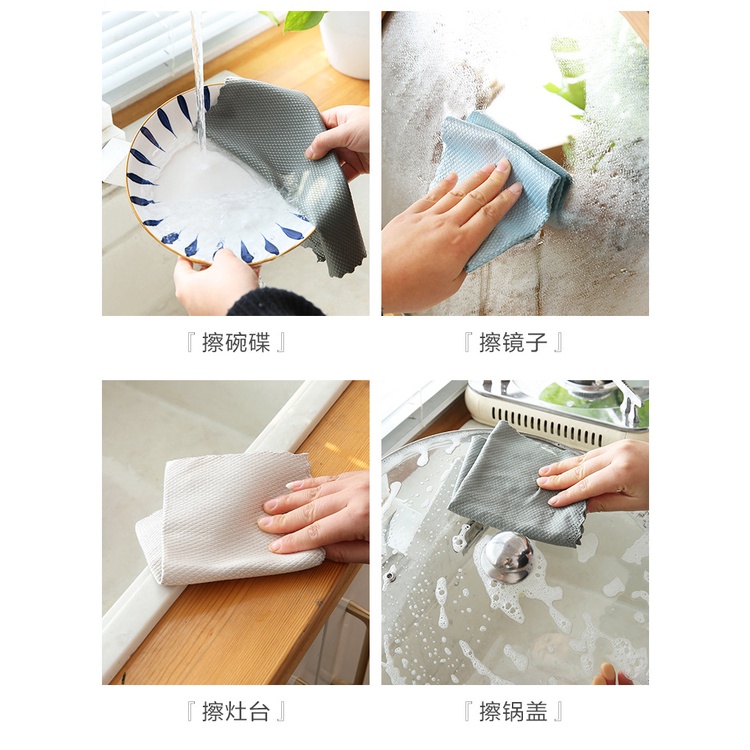 『 擦碗碟 』

『 擦镜子 』

『 擦灶台 』

『 擦锅盖 』