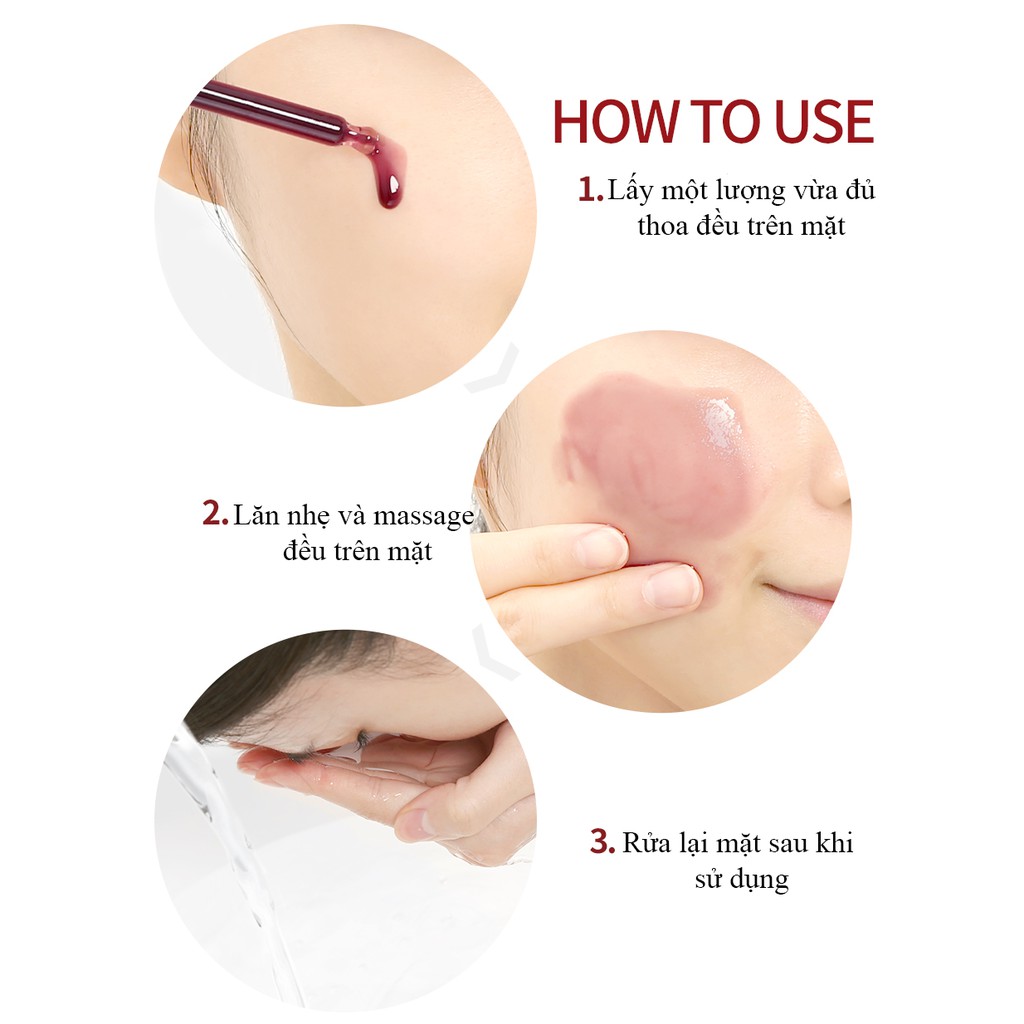 HOW TO USE

1. Lấy một lượng vừa đủ thoa đều trên mặt

2. Lăn nhẹ và massage đều trên mặt

3. Rửa lại mặt sau khi sử dụng