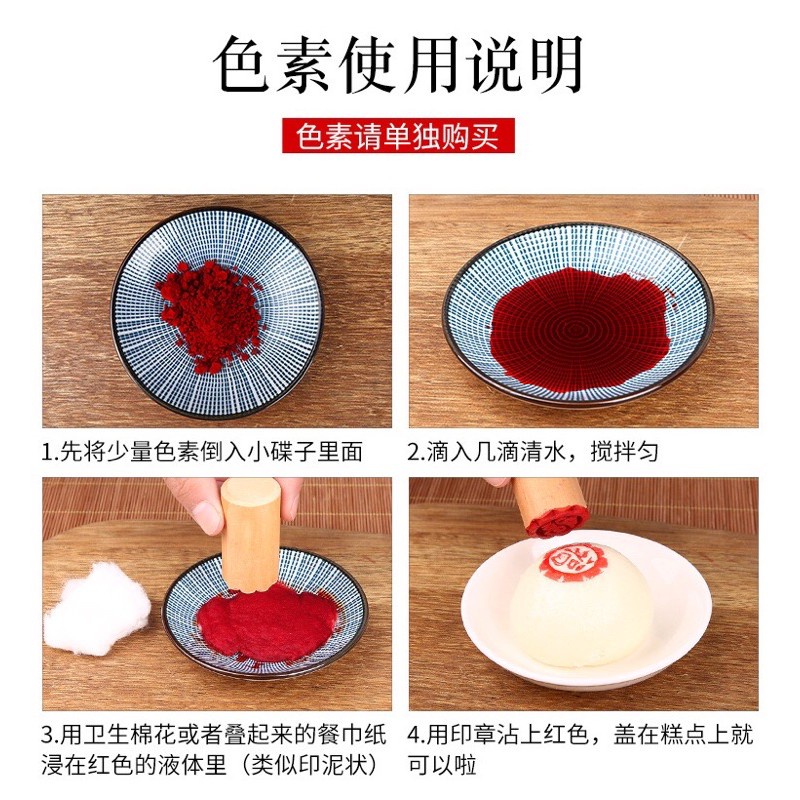 色素使用说明

色素请单独购买

1.先将少量色素倒入小碟子里面

2.滴入几滴清水，搅拌匀

3.用卫生棉花或者叠起来的餐巾纸浸在红色的液体里（类似印泥状）

4.用印章沾上红色，盖在糕点上就可以啦