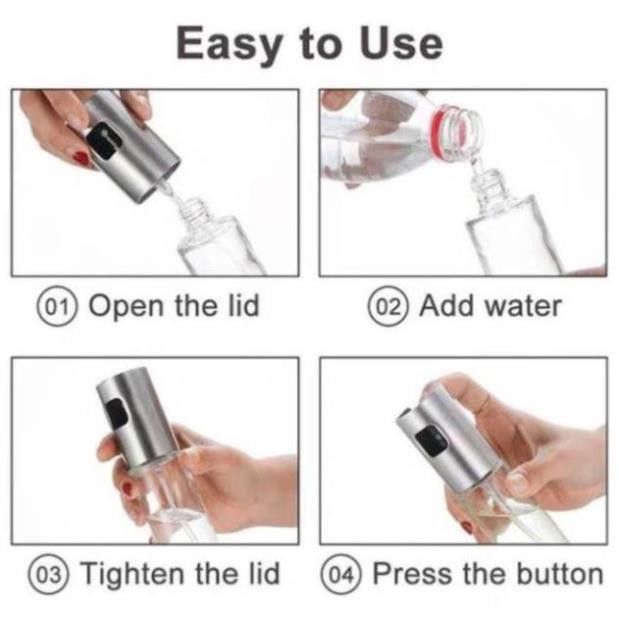 Easy to Use

01 Open the lid

02 Add water

03 Tighten the lid

04 Press the button